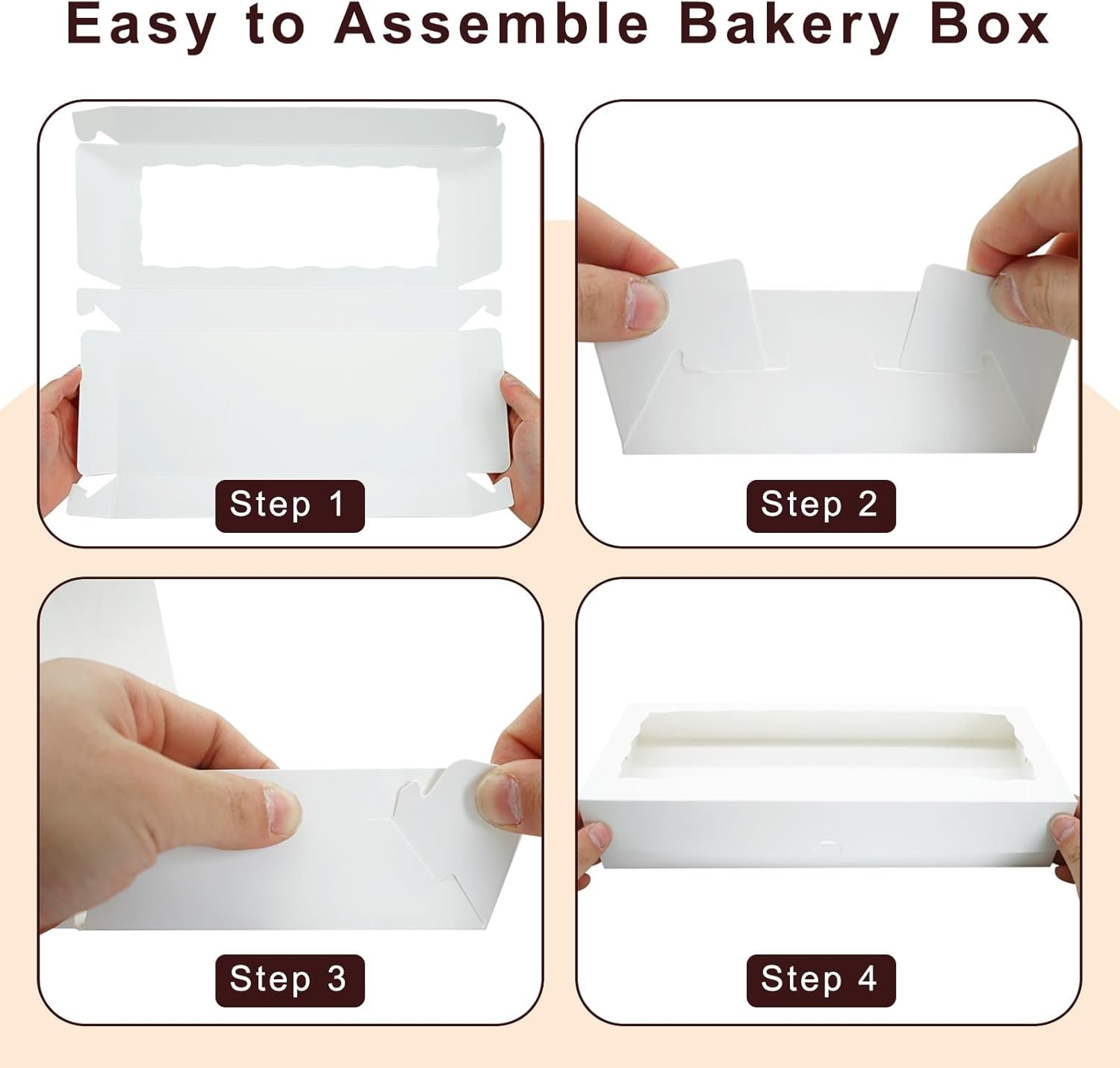 Easy to Assemble Bakery Box

Step 1

Step 2

Step 3

Step 4