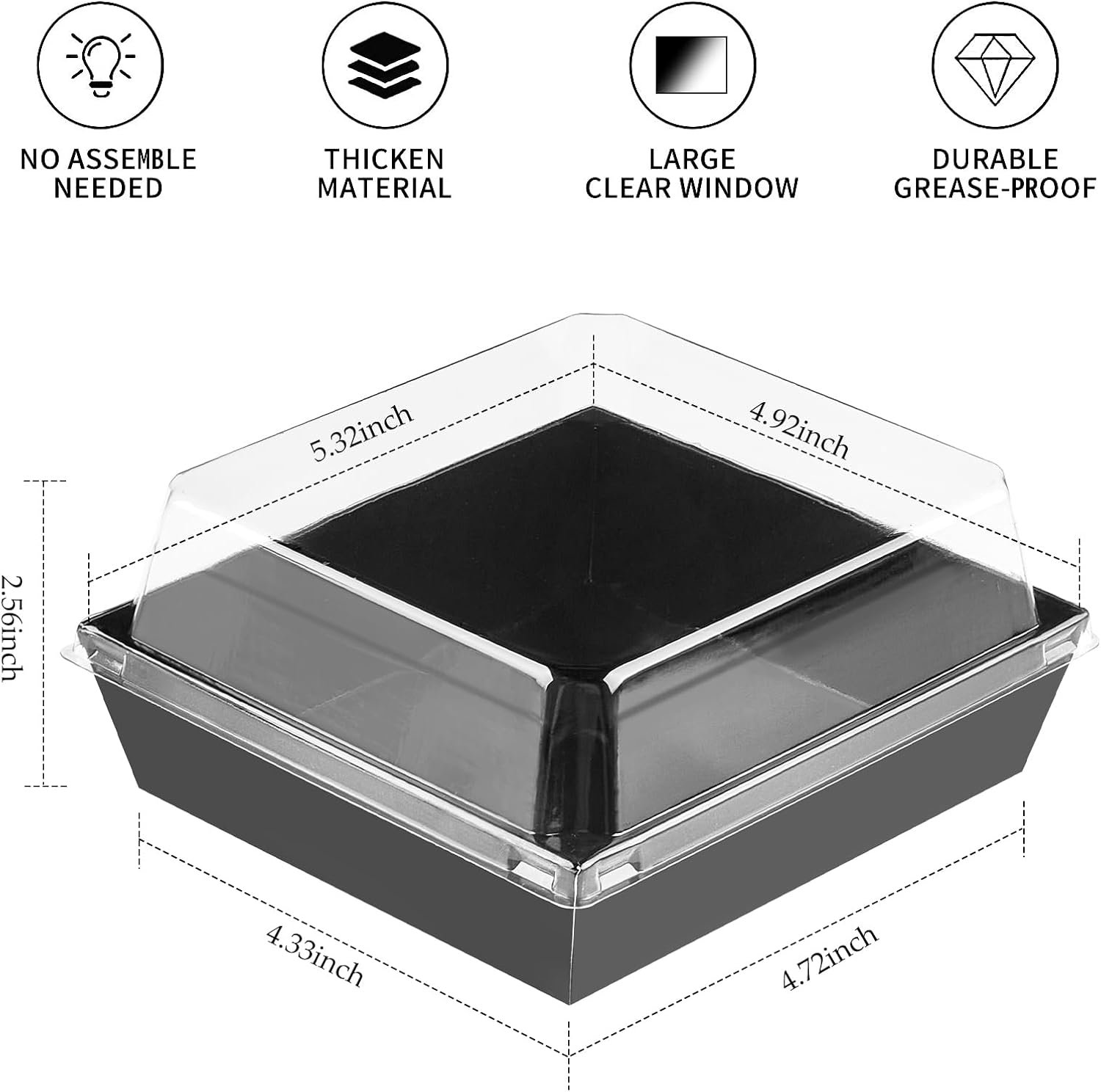 NO ASSEMBLE NEEDED

THICKEN MATERIAL

LARGE CLEAR WINDOW

DURABLE GREASE-PROOF

5.32inch

4.92inch

2.56inch

4.33inch

4.72inch