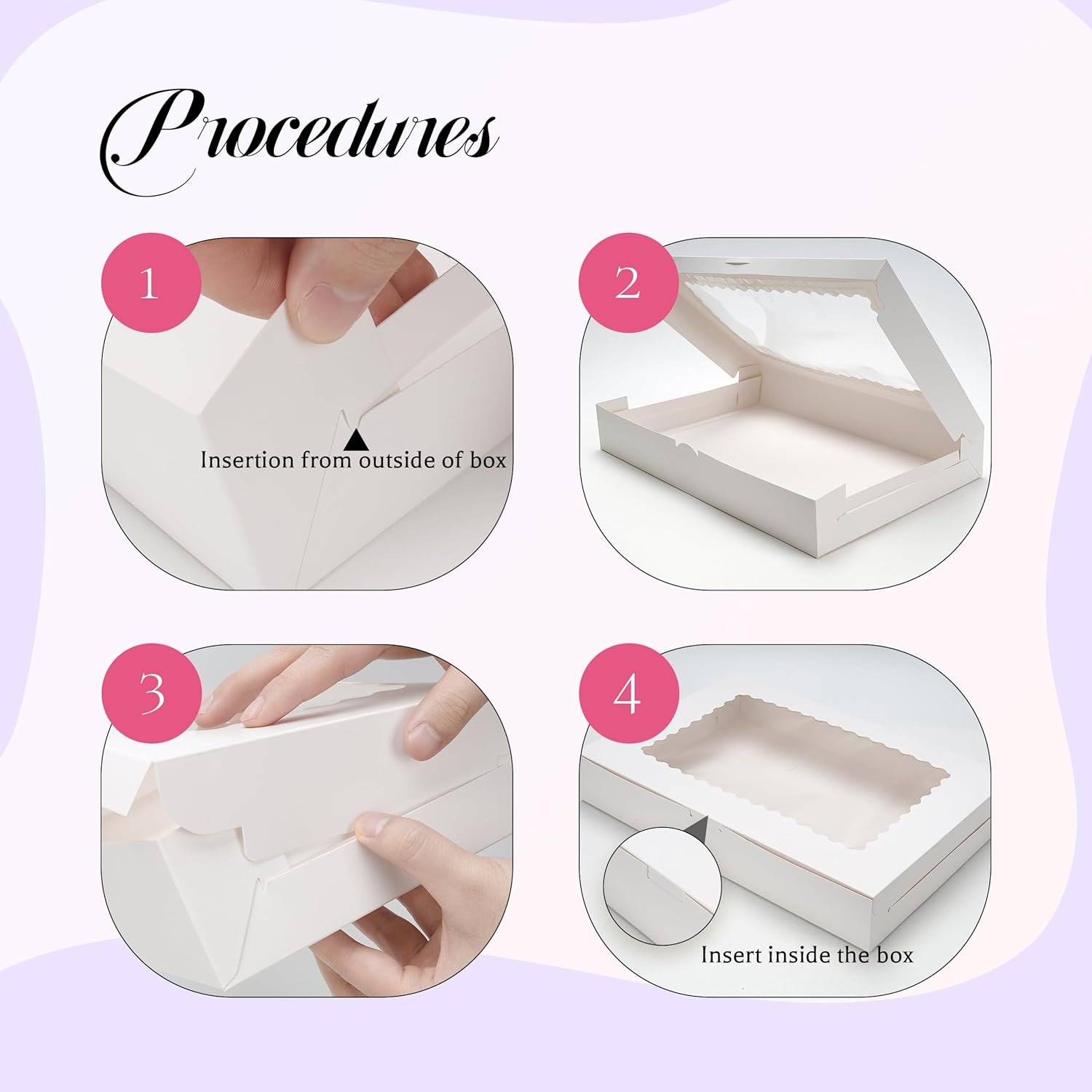 Procedures

1

Insertion from outside of box

2

3

4

Insert inside the box