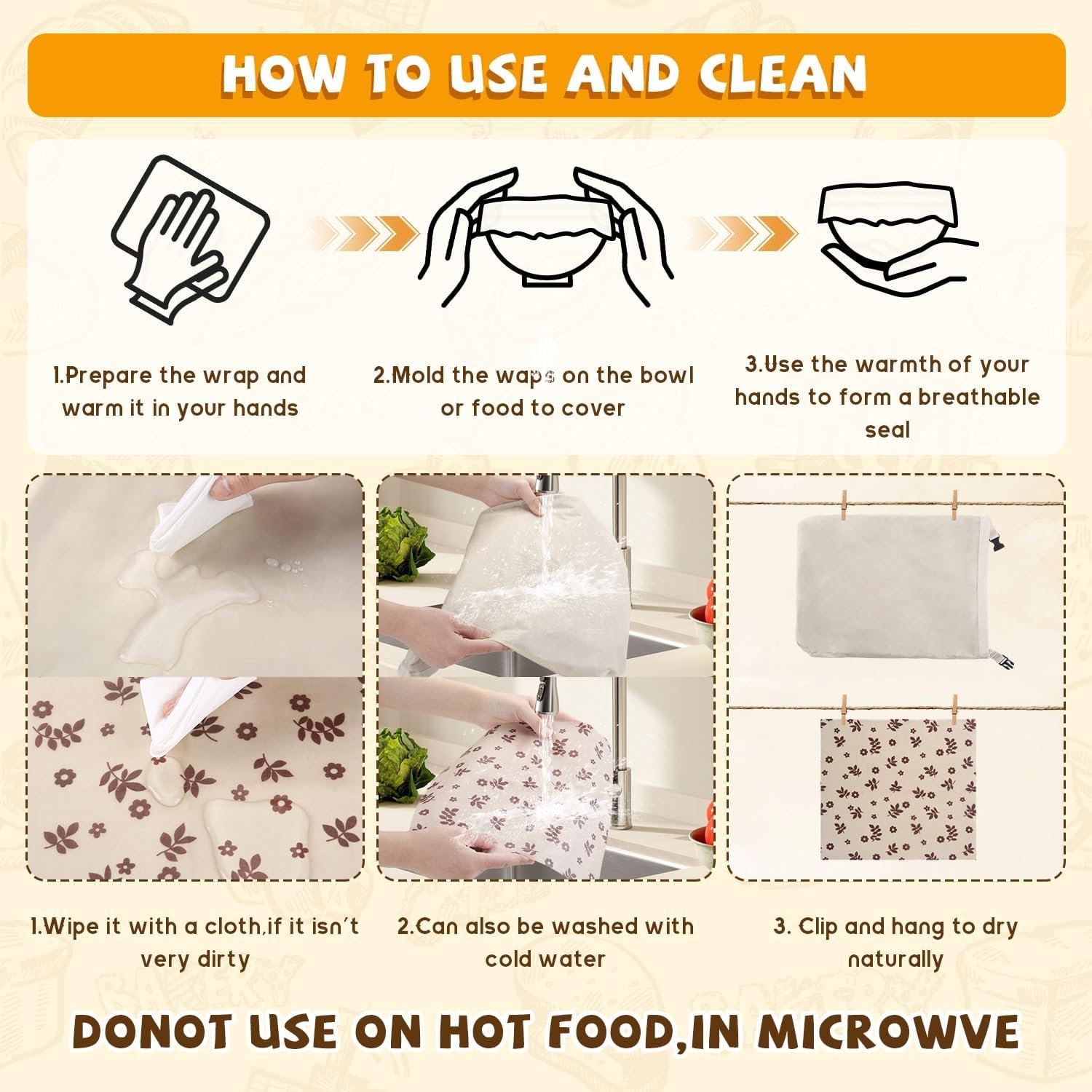 HOW TO USE AND CLEAN

1.Prepare the wrap and warm it in your hands

2.Mold the waps on the bowl or food to cover

3.Use the warmth of your hands to form a breathable seal

1.Wipe it with a cloth,if it isn't very dirty

2.Can also be washed with cold water

3. Clip and hang to dry naturally

DONOT USE ON HOT FOOD,IN MICROWVE