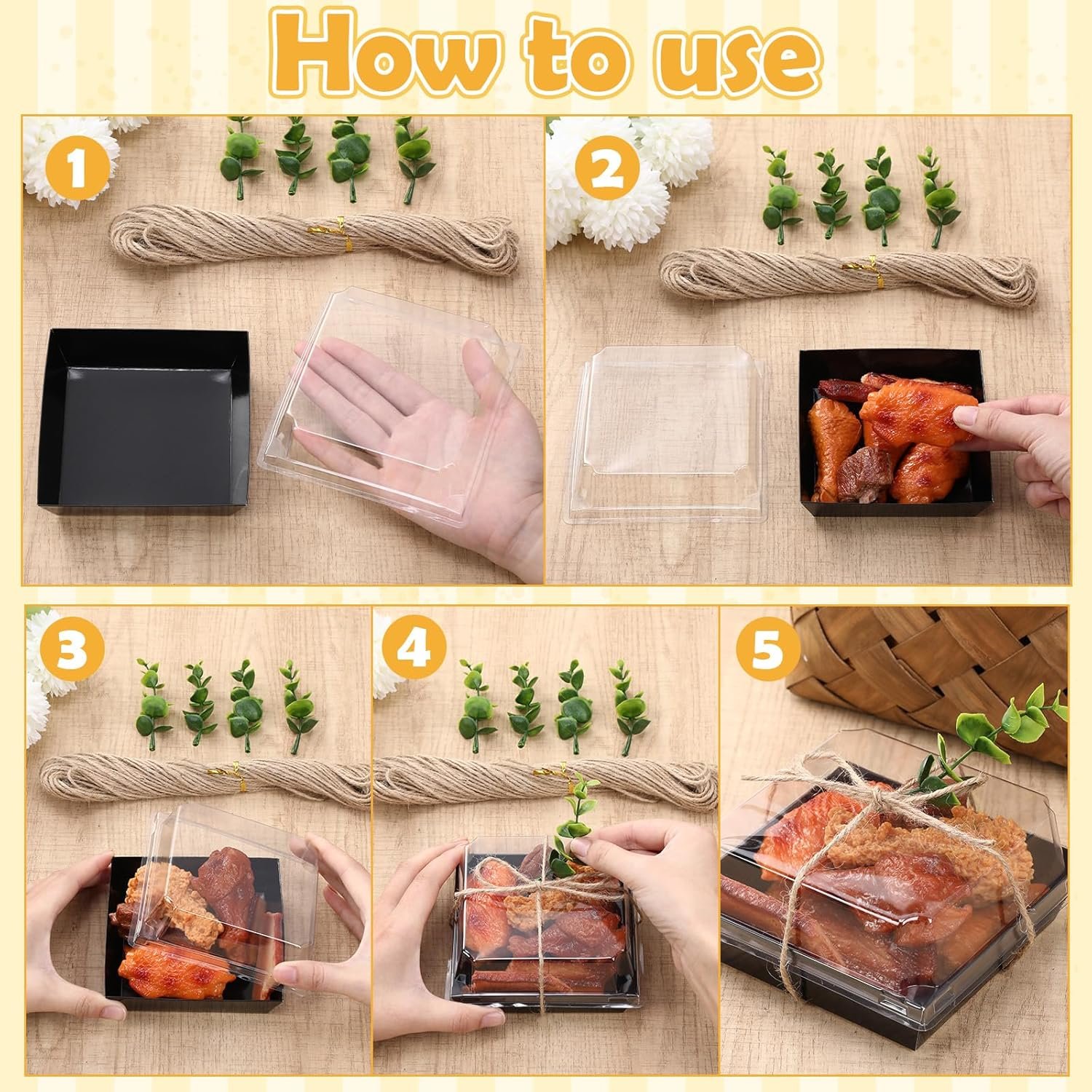 How to use

1

2

3

4

5