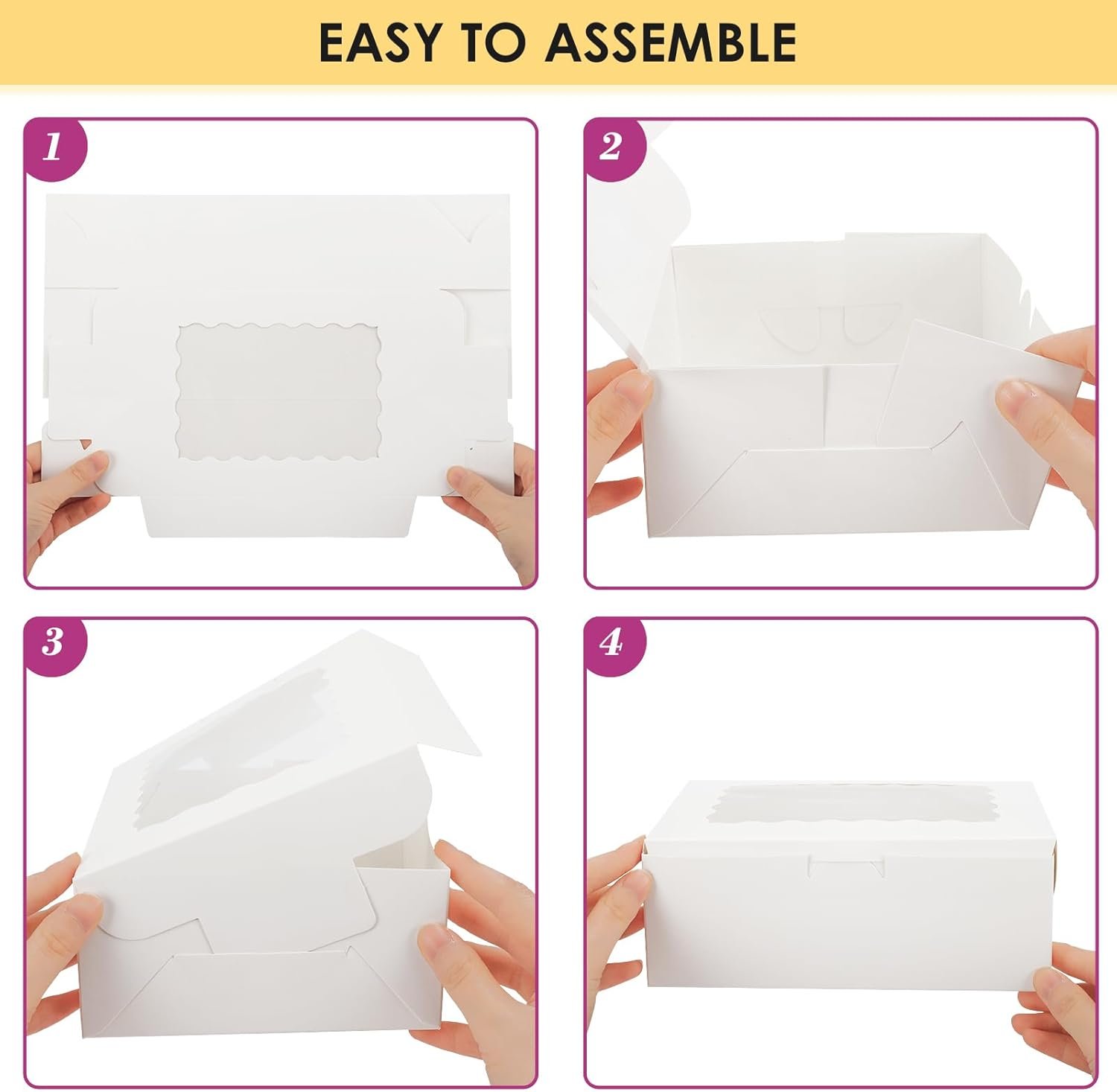 EASY TO ASSEMBLE

1

2

3

4