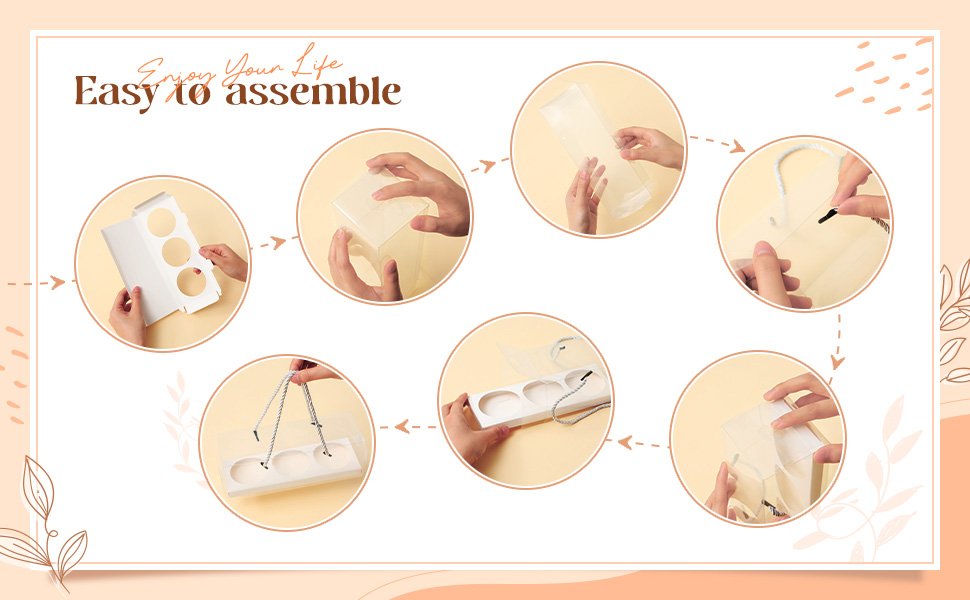 Enjoy Your Life
Easy to assemble