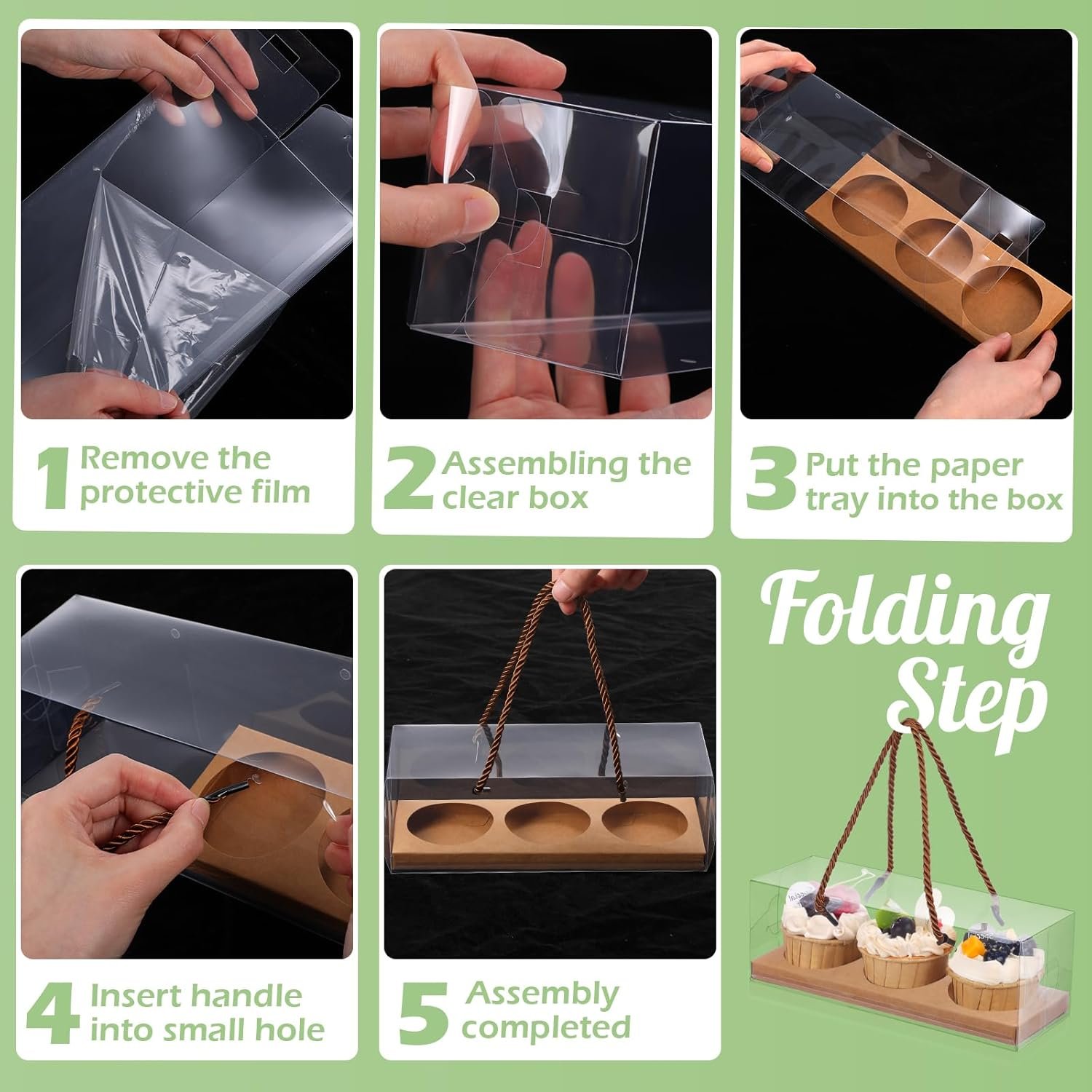 1 Remove the protective film

2 Assembling the clear box

3 Put the paper tray into the box

4 Insert handle into small hole

5 Assembly completed

Folding Step