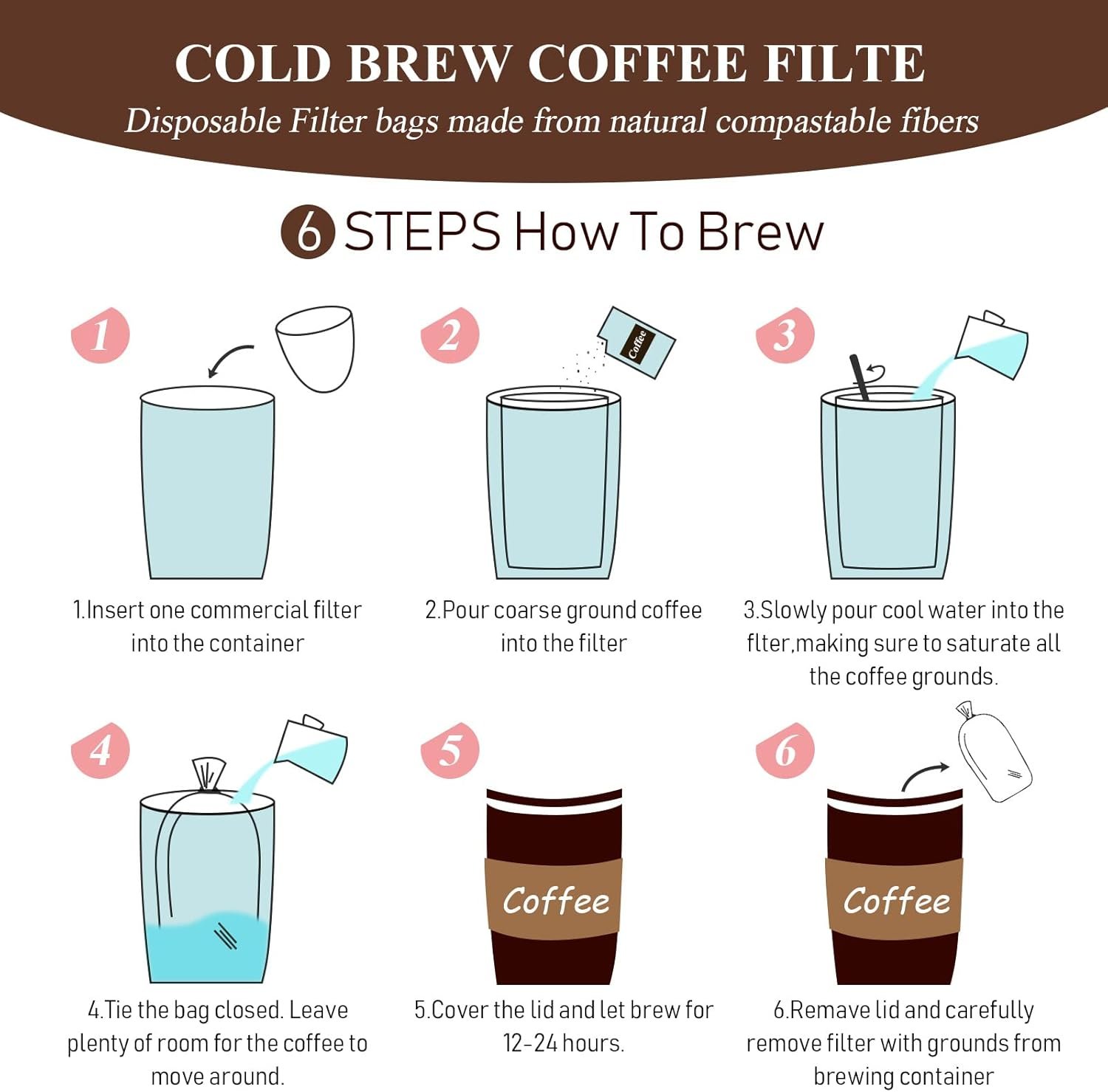 COLD BREW COFFEE FILTE
Disposable Filter bags made from natural compastable fibers

6 STEPS How To Brew

1

2

Coffee

3

1.Insert one commercial filter into the container

2.Pour coarse ground coffee into the filter

3.Slowly pour cool water into the flter,making sure to saturate all the coffee grounds.

4

5

Coffee

6

Coffee

4.Tie the bag closed. Leave plenty of room for the coffee to move around.

5.Cover the lid and let brew for 12-24 hours.

6.Remave lid and carefully remove filter with grounds from brewing container