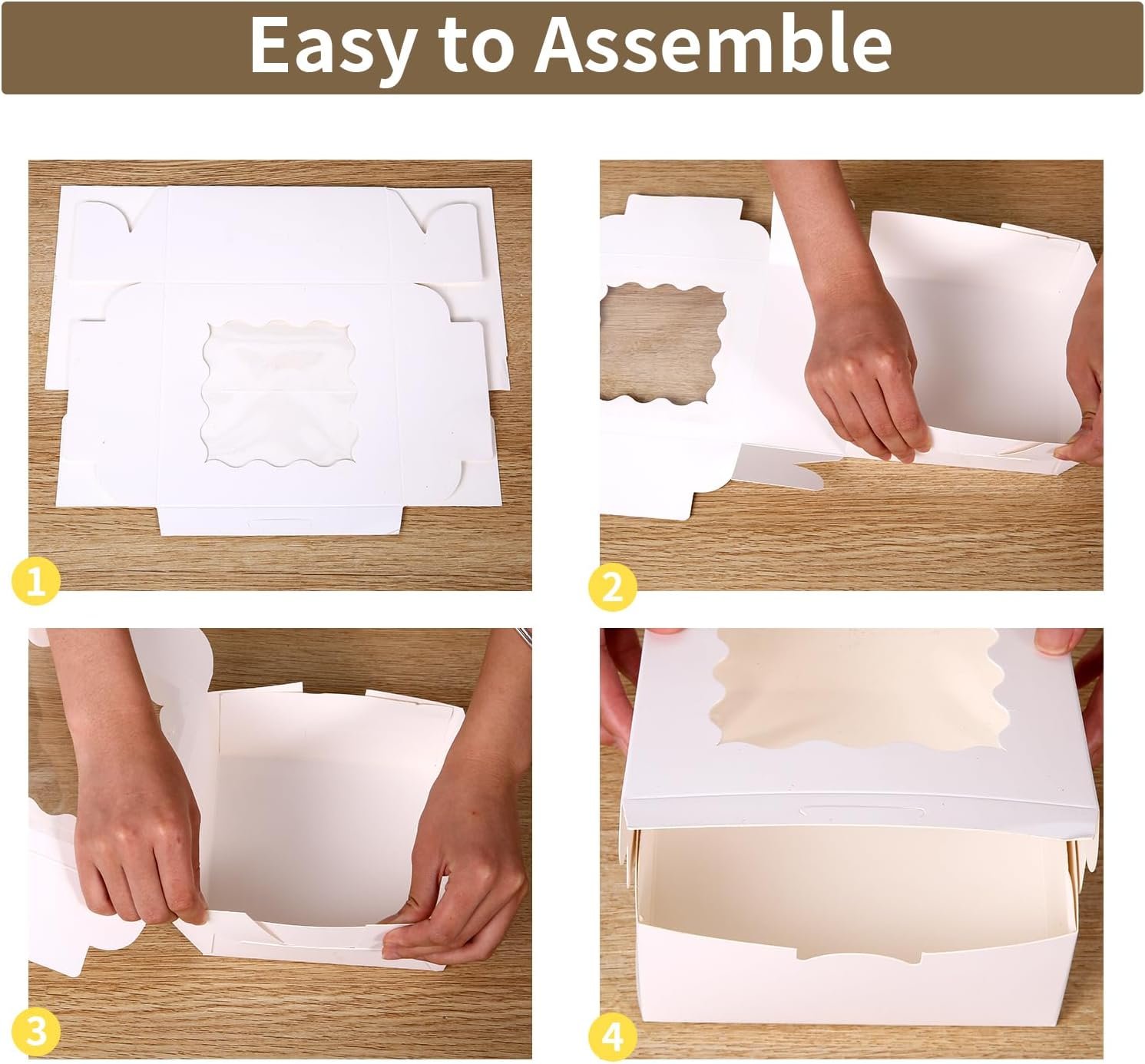 Easy to Assemble

1

2

3

4