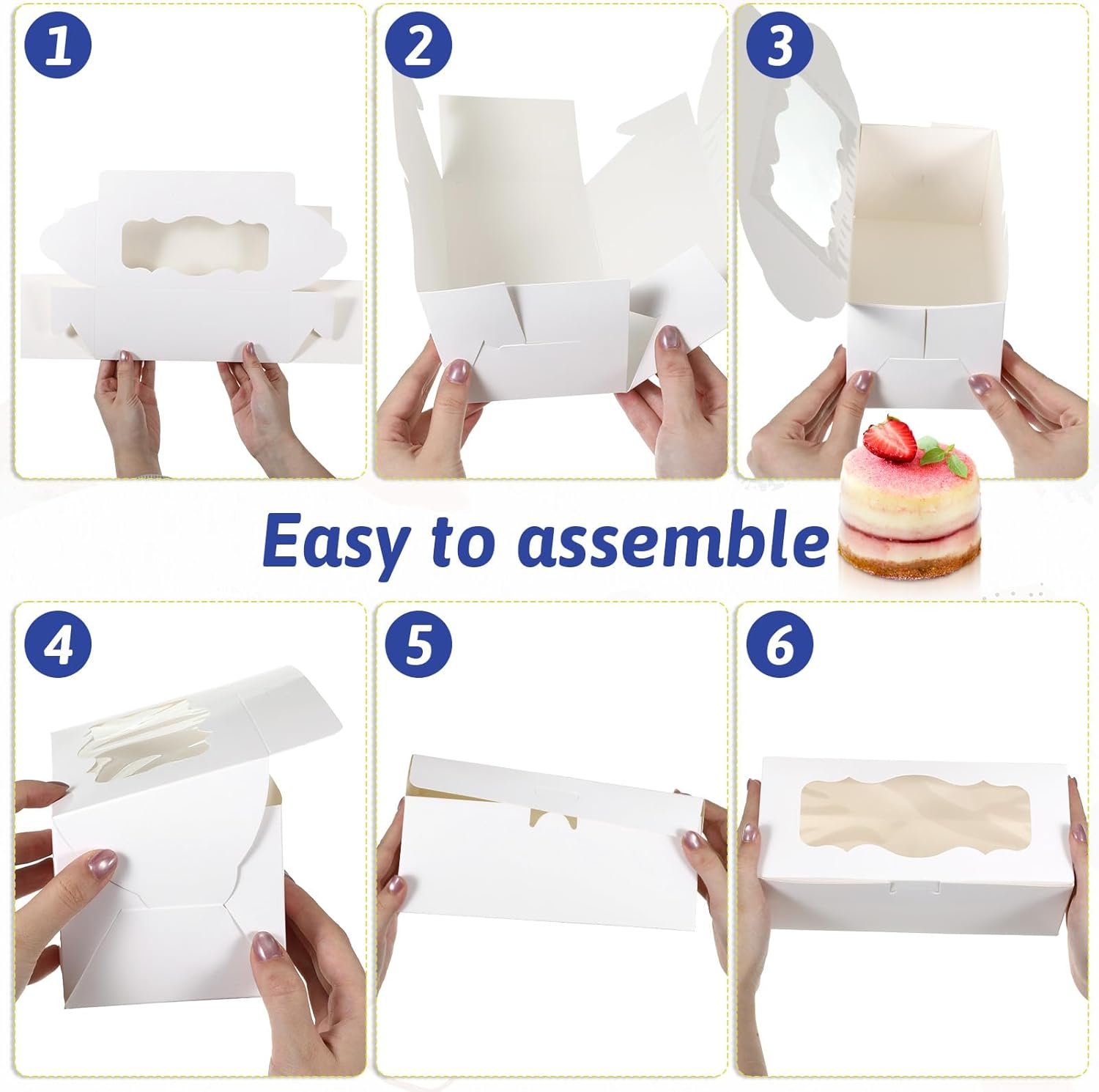 1

2

3

Easy to assemble

4

5

6