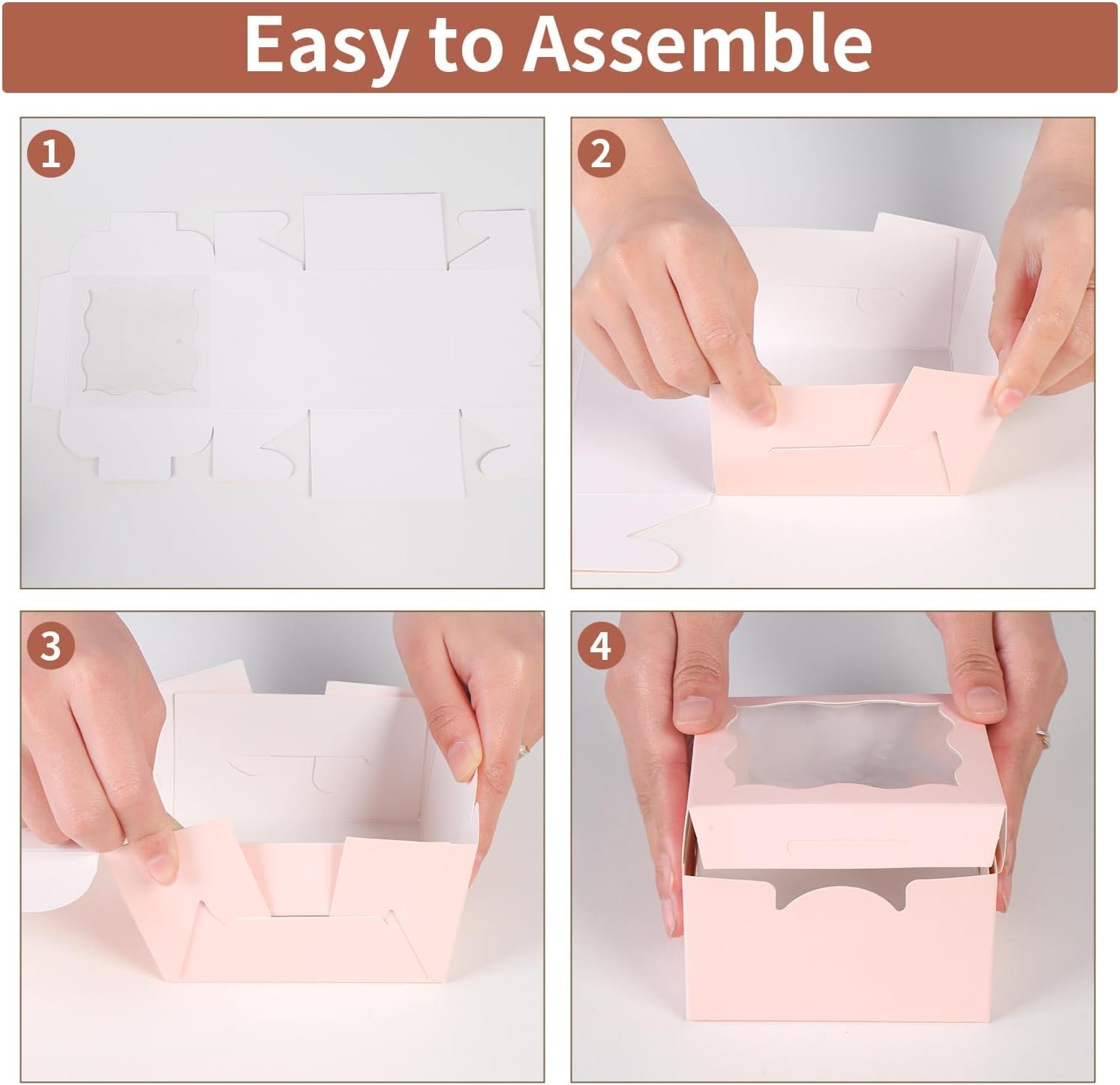 Easy to Assemble

1

2

3

4