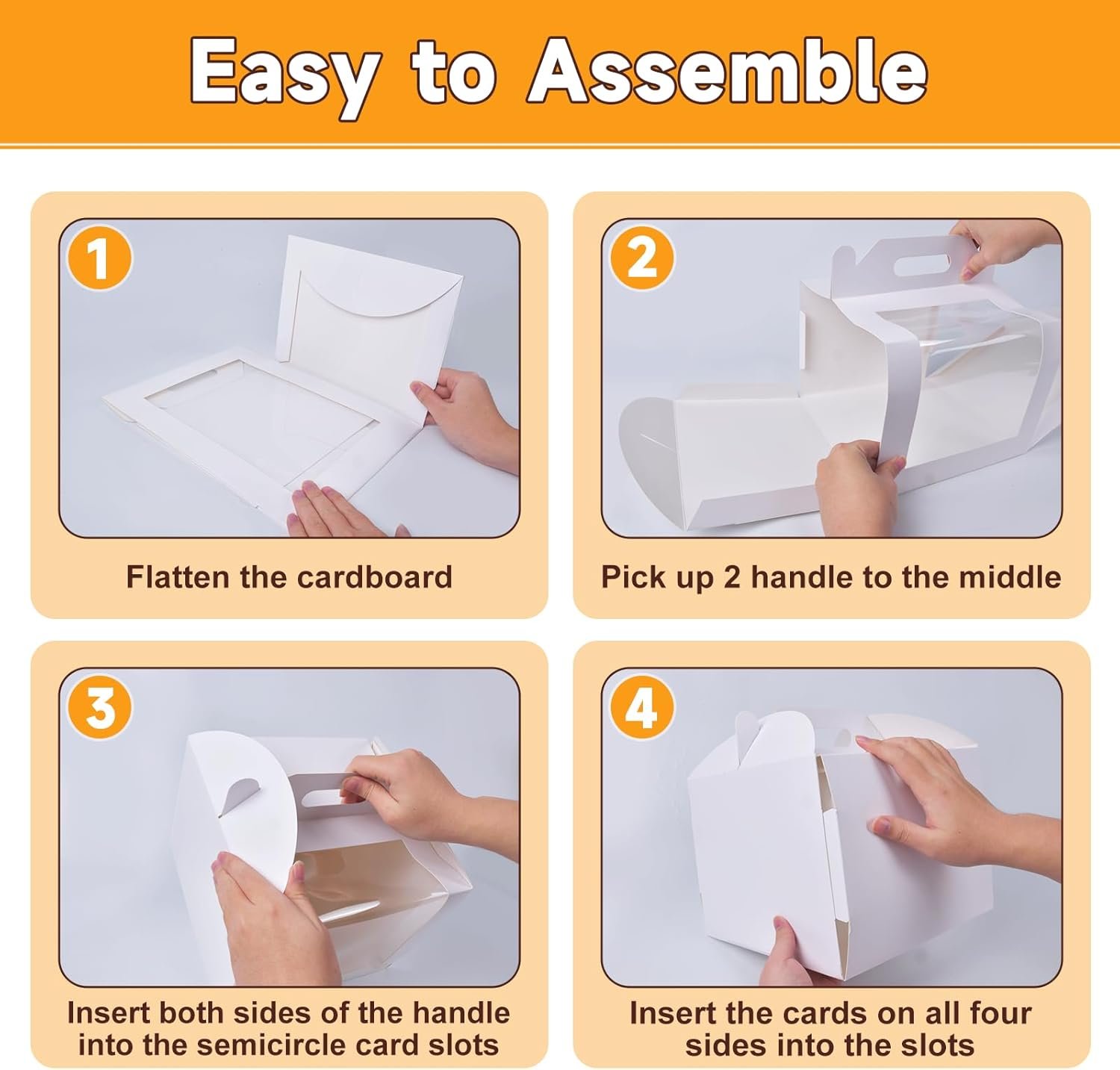 Easy to Assemble

1

Flatten the cardboard

2

Pick up 2 handle to the middle

3

Insert both sides of the handle into the semicircle card slots

4

Insert the cards on all four sides into the slots