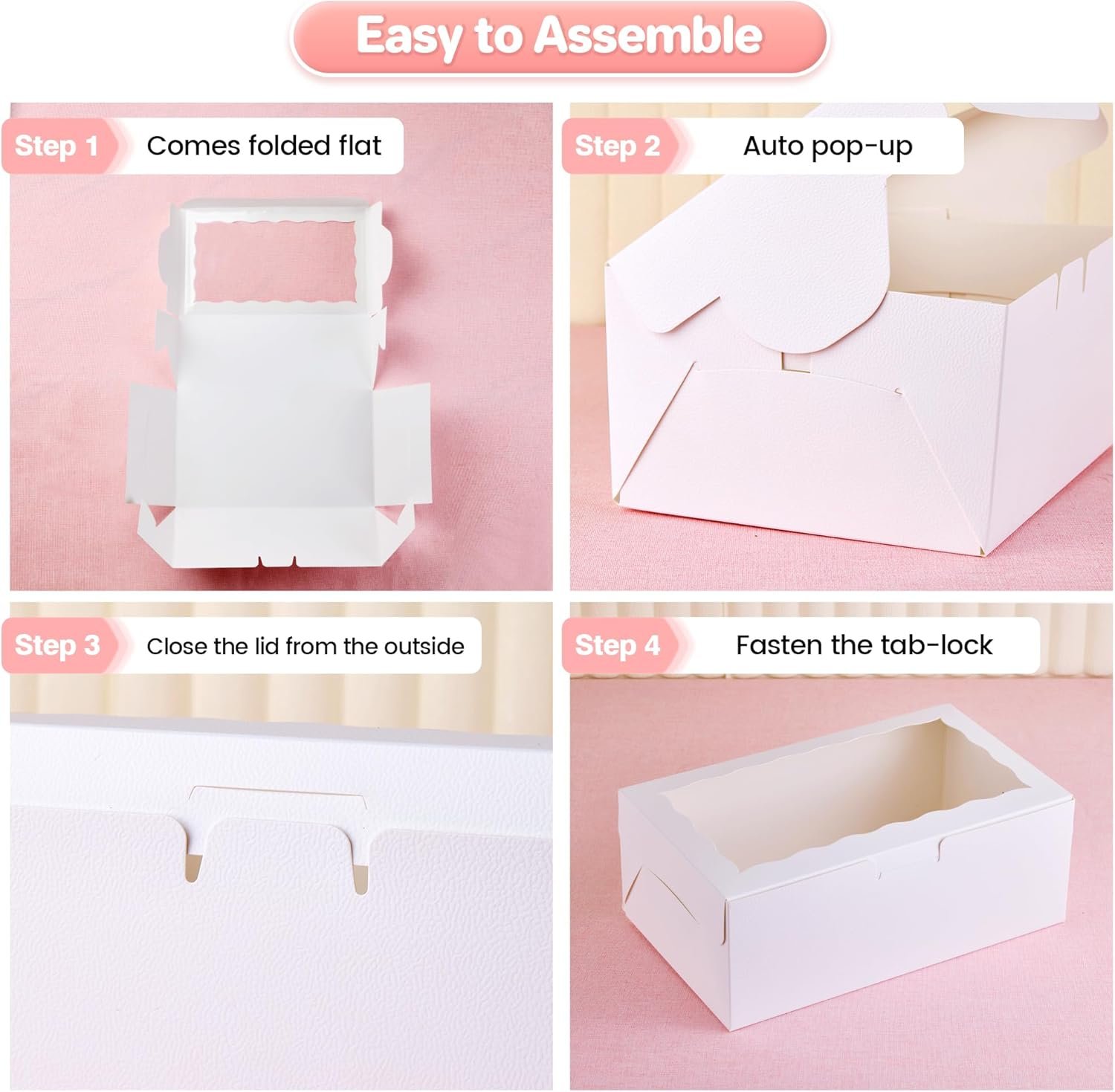 Easy to Assemble

Step 1 Comes folded flat

Step 2 Auto pop-up

Step 3 Close the lid from the outside

Step 4 Fasten the tab-lock