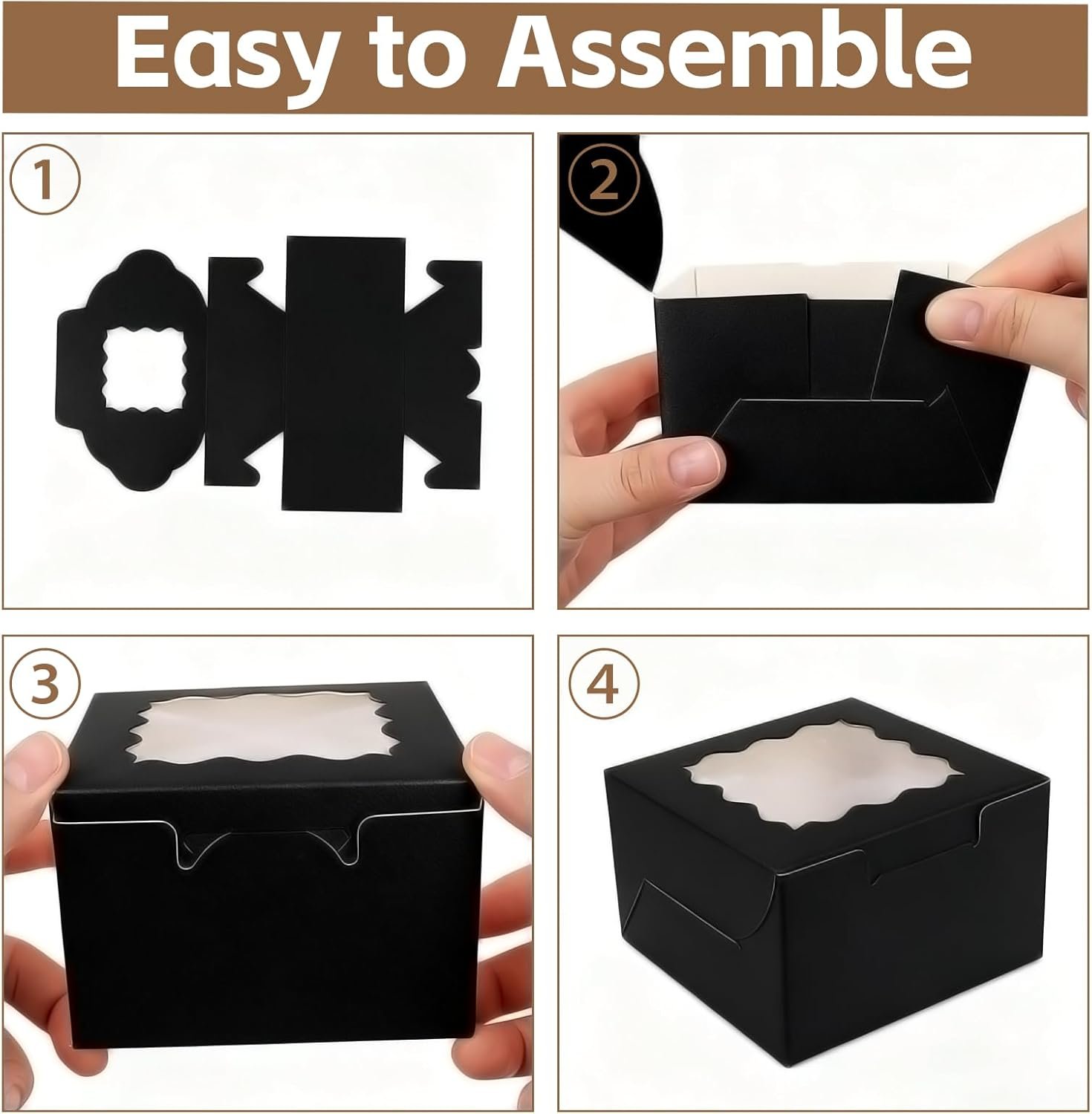 Easy to Assemble

1

2

3

4