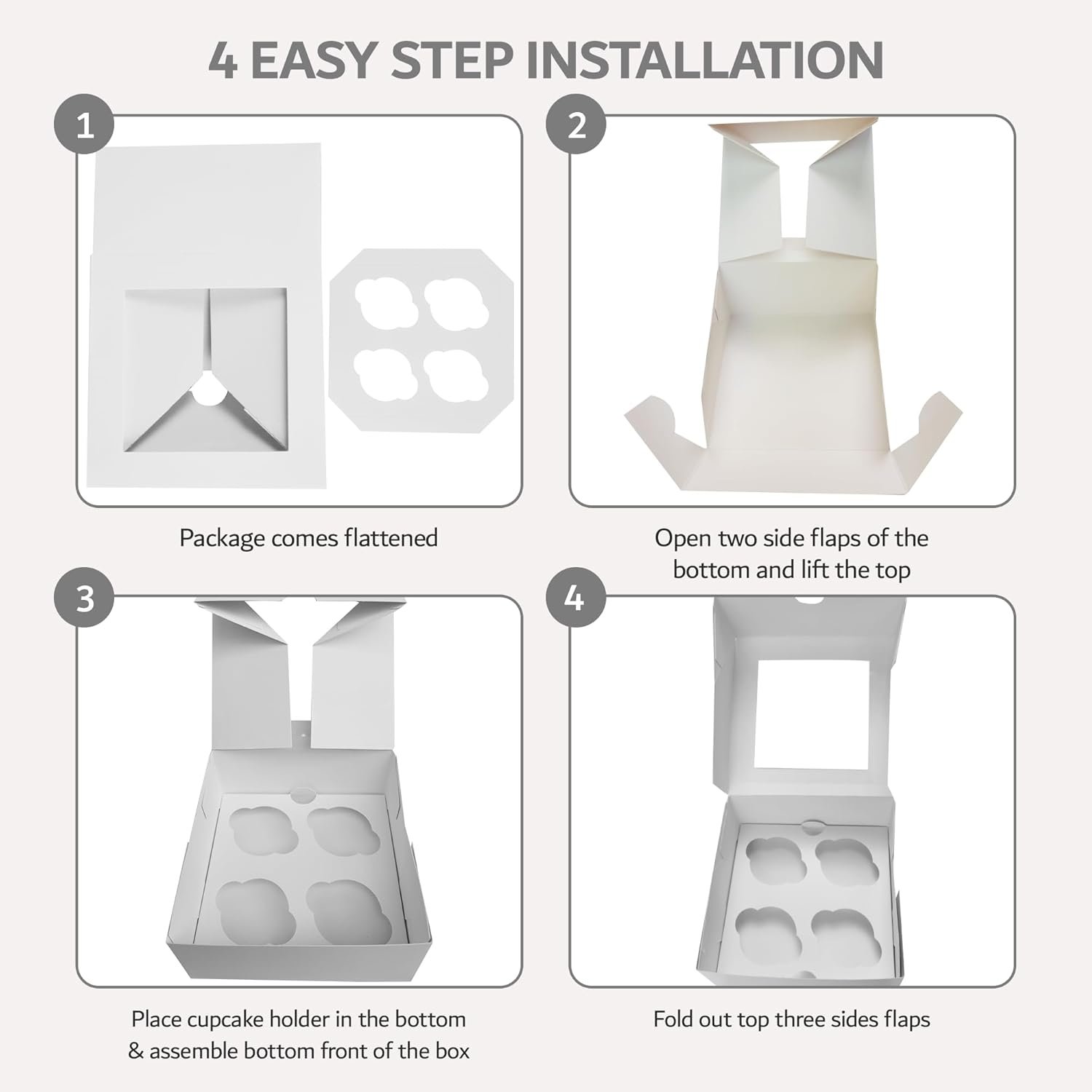 4 EASY STEP INSTALLATION

1

Package comes flattened

2

Open two side flaps of the bottom and lift the top

3

Place cupcake holder in the bottom & assemble bottom front of the box

4

Fold out top three sides flaps