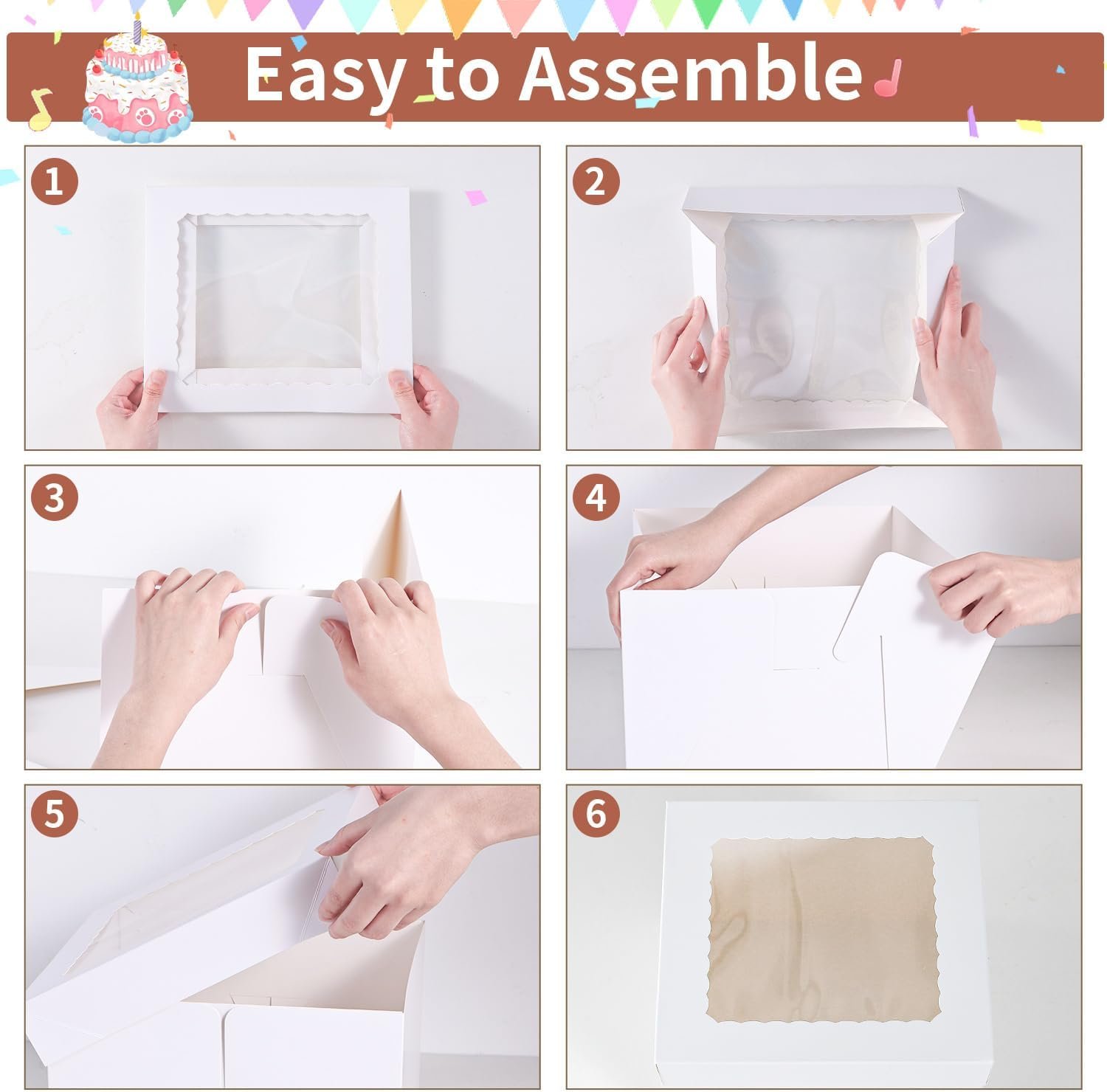 Easy to Assemble

1

2

3

4

5

6