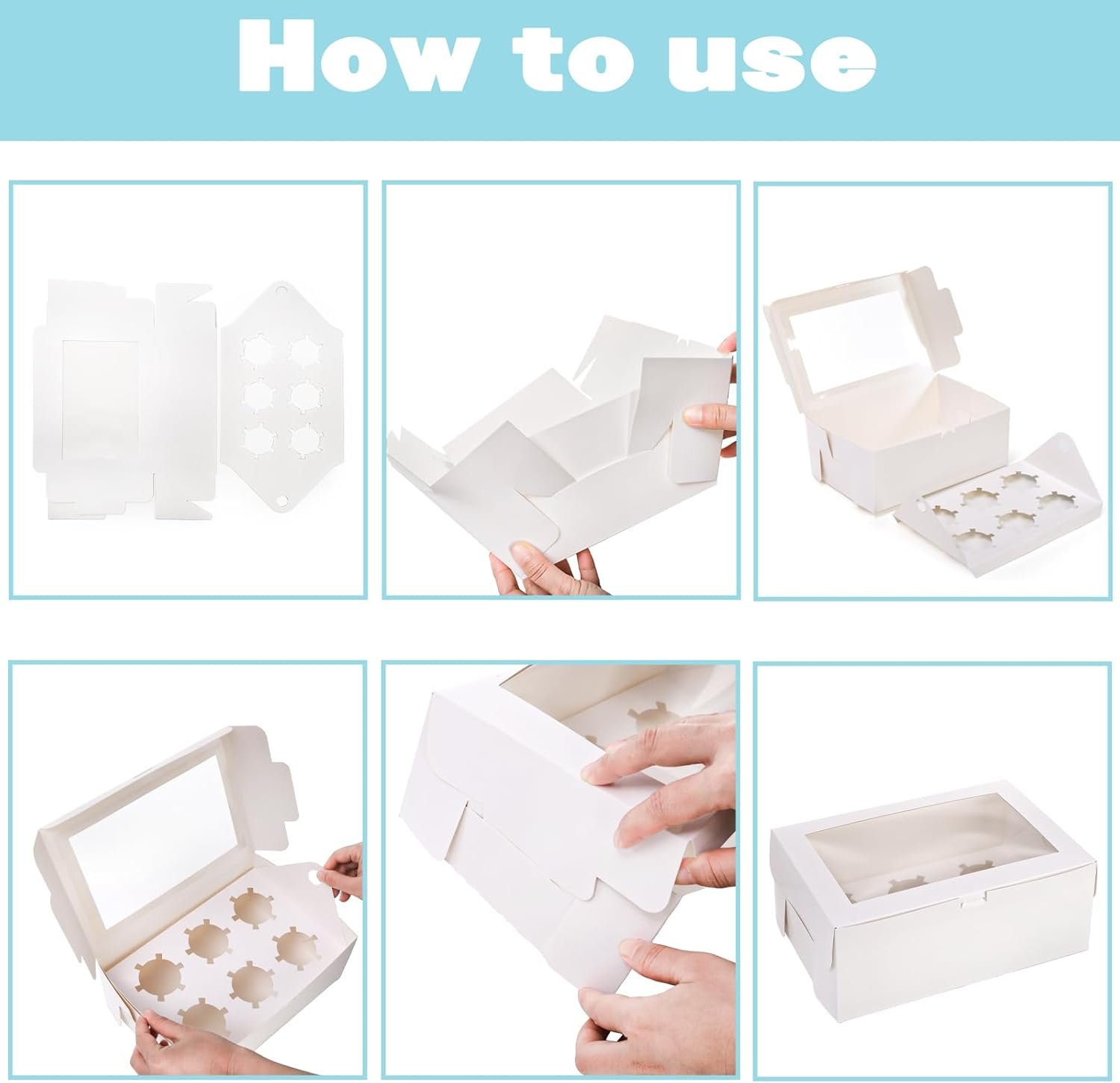 How to use