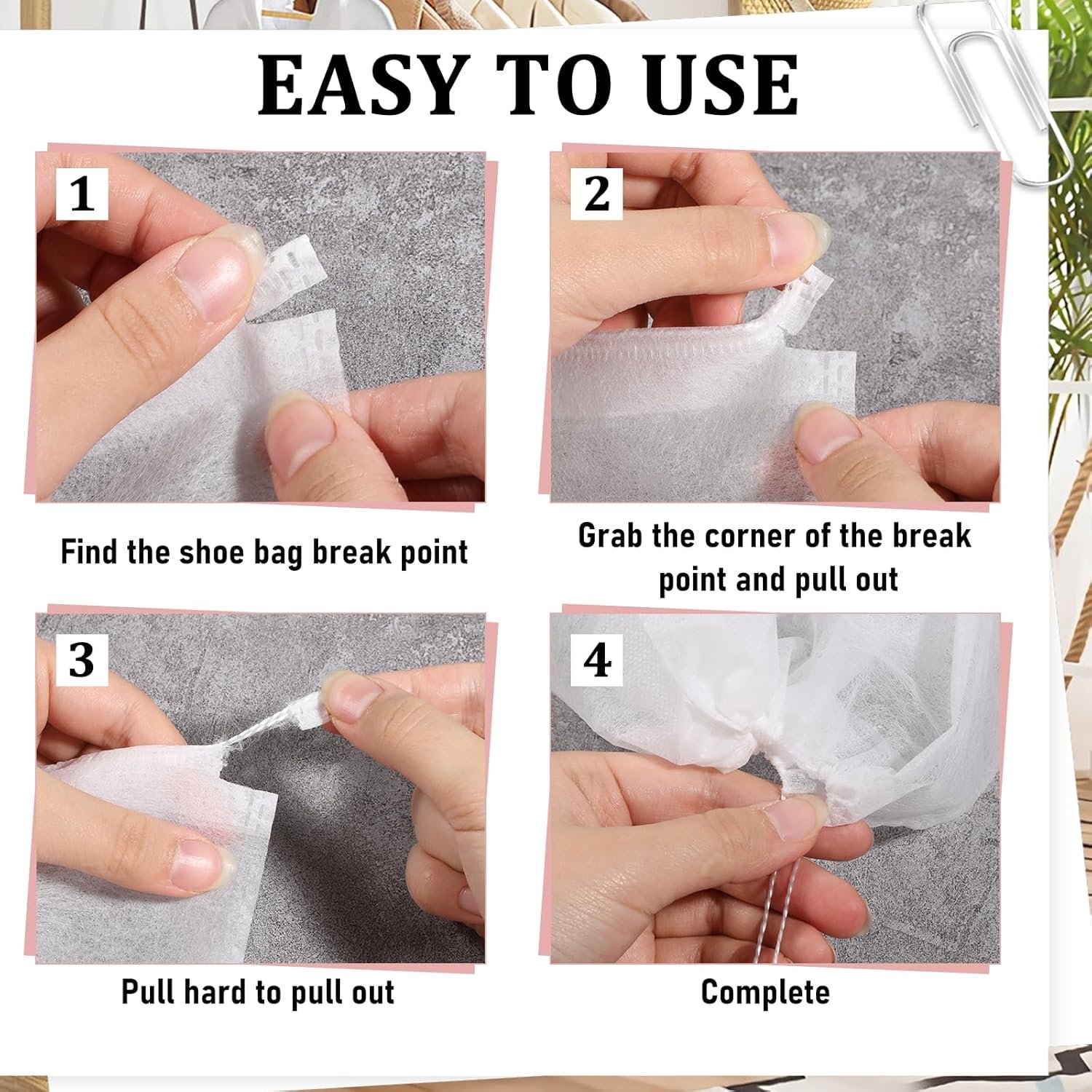 EASY TO USE

1

Find the shoe bag break point

2

Grab the corner of the break point and pull out

3

Pull hard to pull out

4

Complete