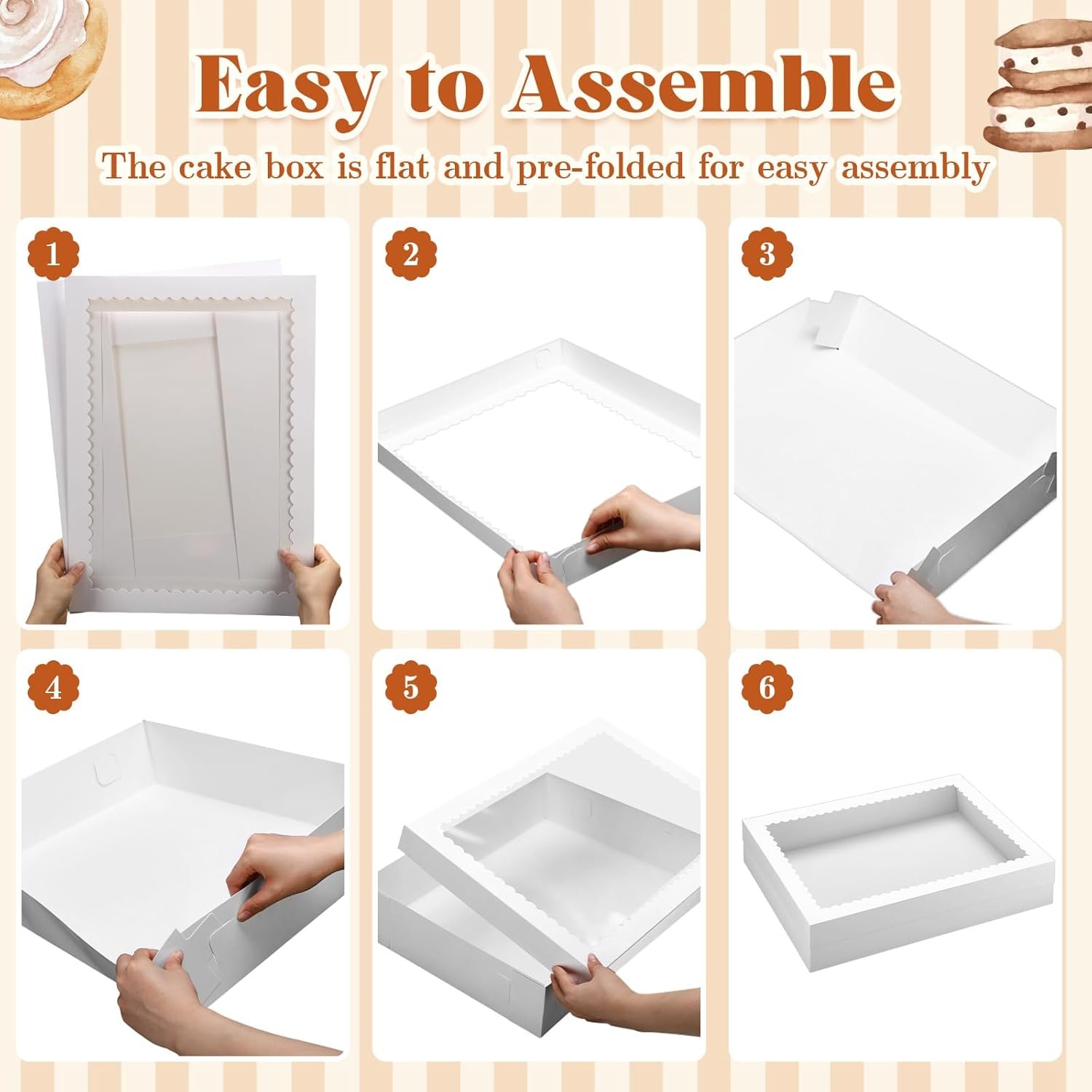 Easy to Assemble

The cake box is flat and pre-folded for easy assembly

1

2

3

4

5

6