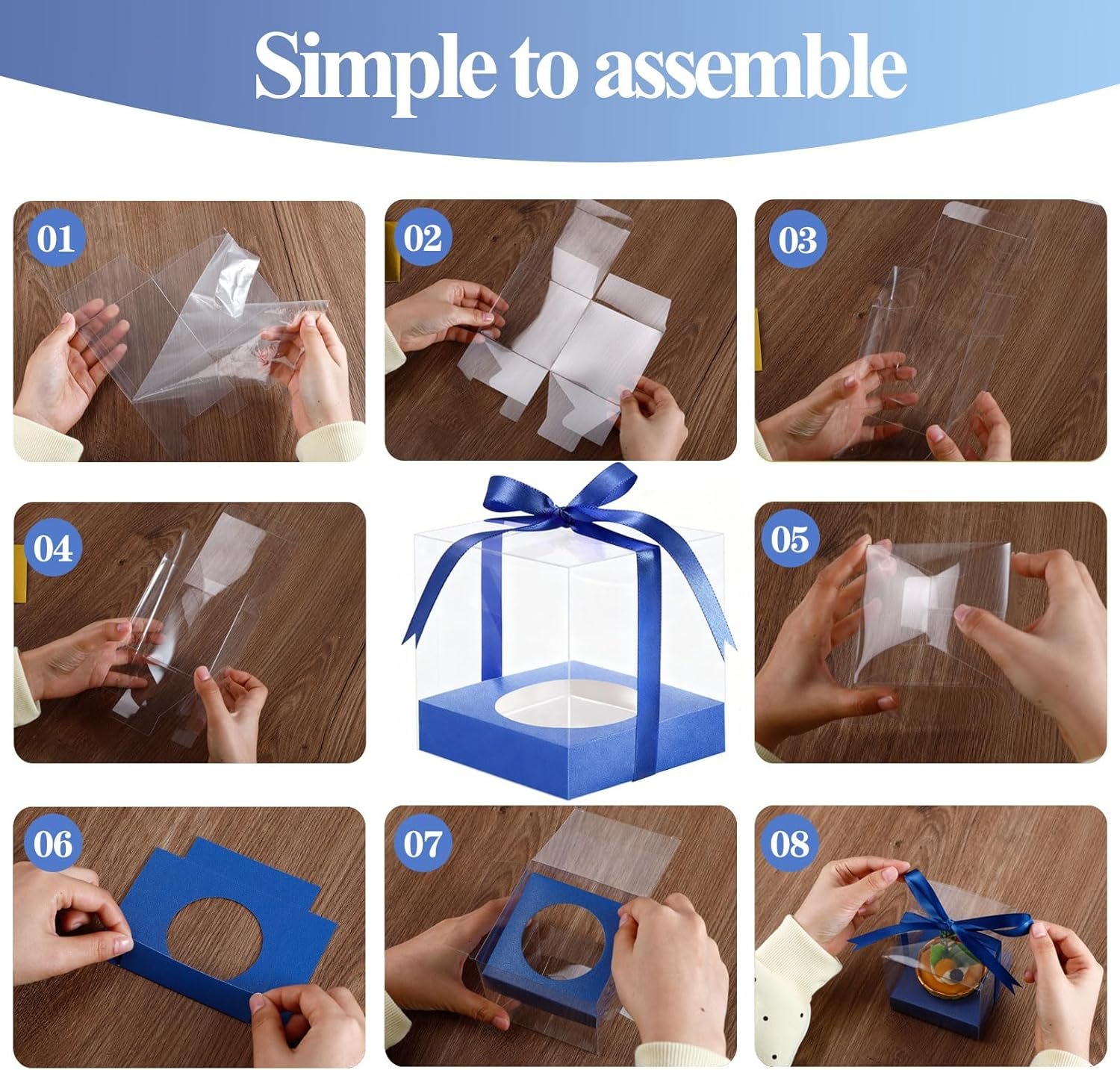 Simple to assemble

01

02

03

04

05

06

07

08