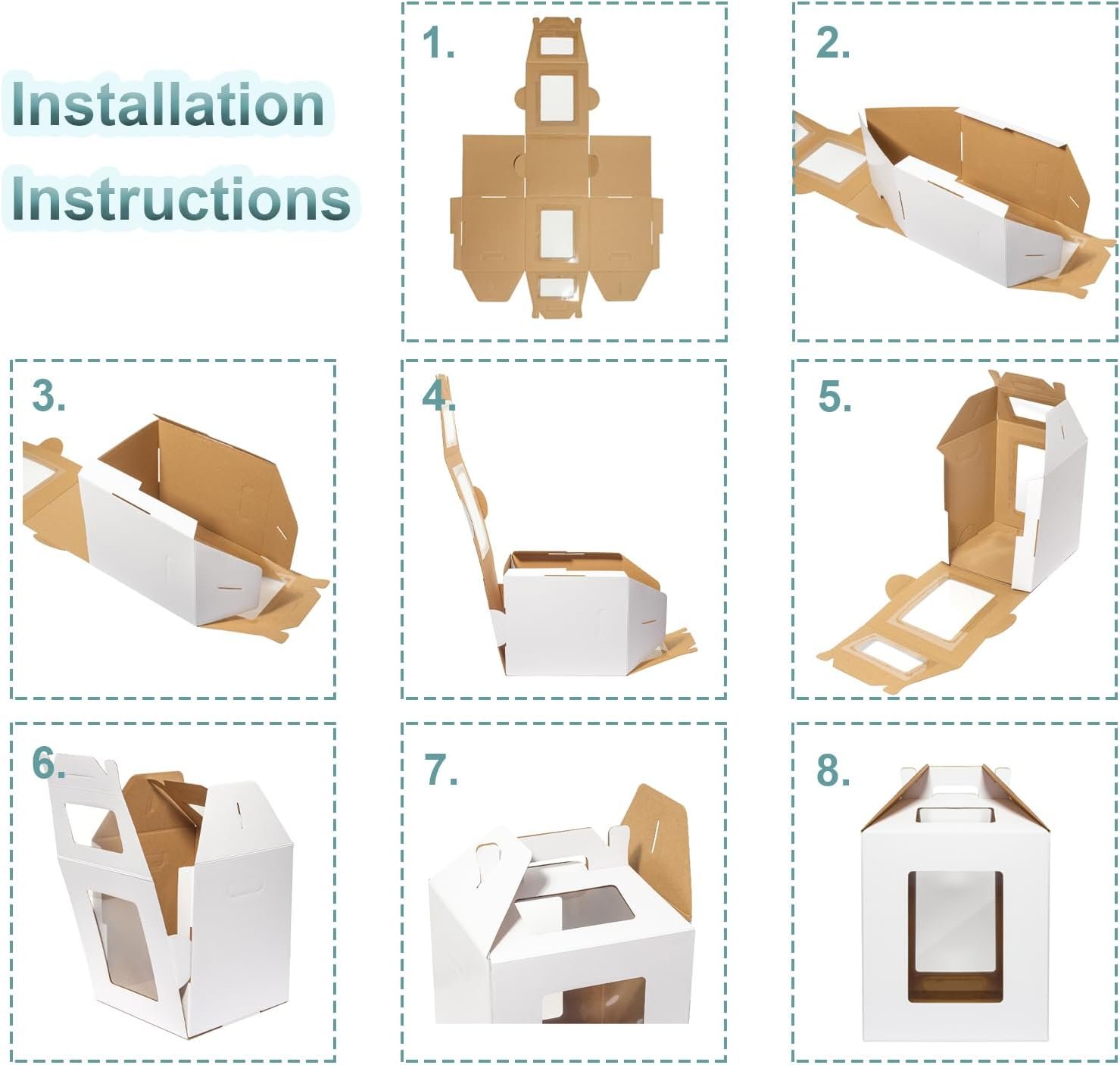 Installation Instructions

1.

2.

3.

4.

5.

6.

7.

8.