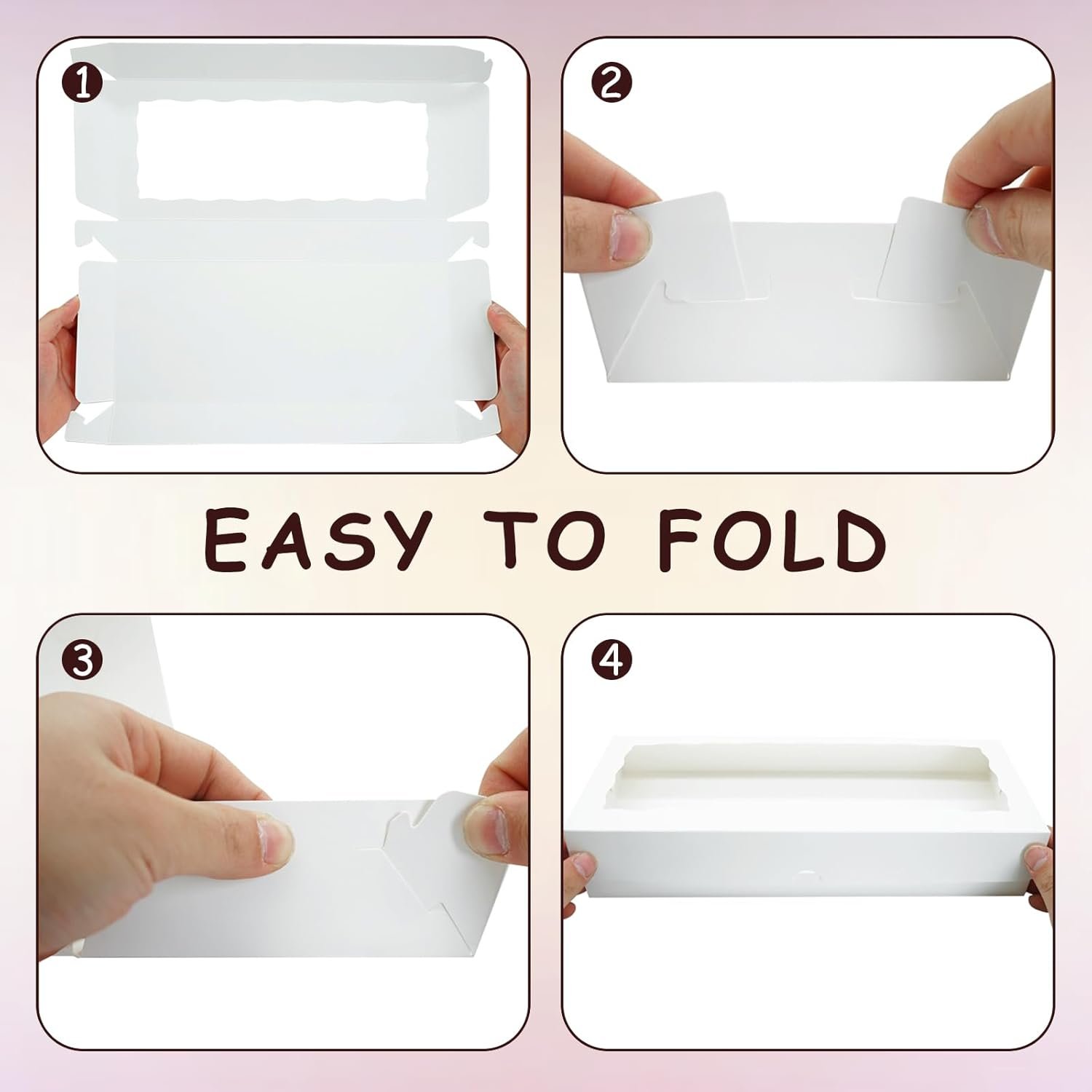 1

2

EASY TO FOLD

3

4