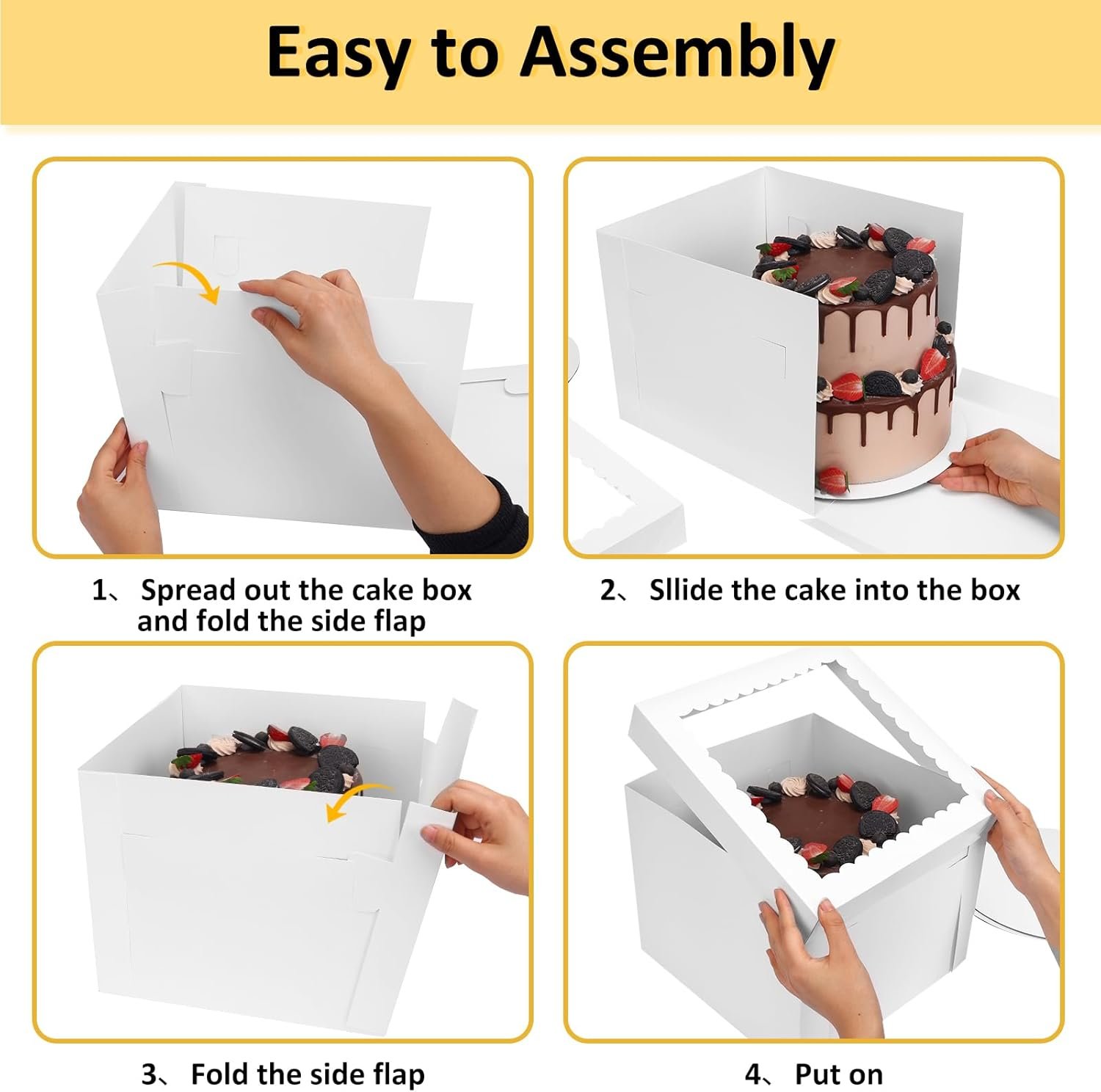 Easy to Assembly

1、 Spread out the cake box and fold the side flap

2、 Sllide the cake into the box

3、 Fold the side flap

4、 Put on