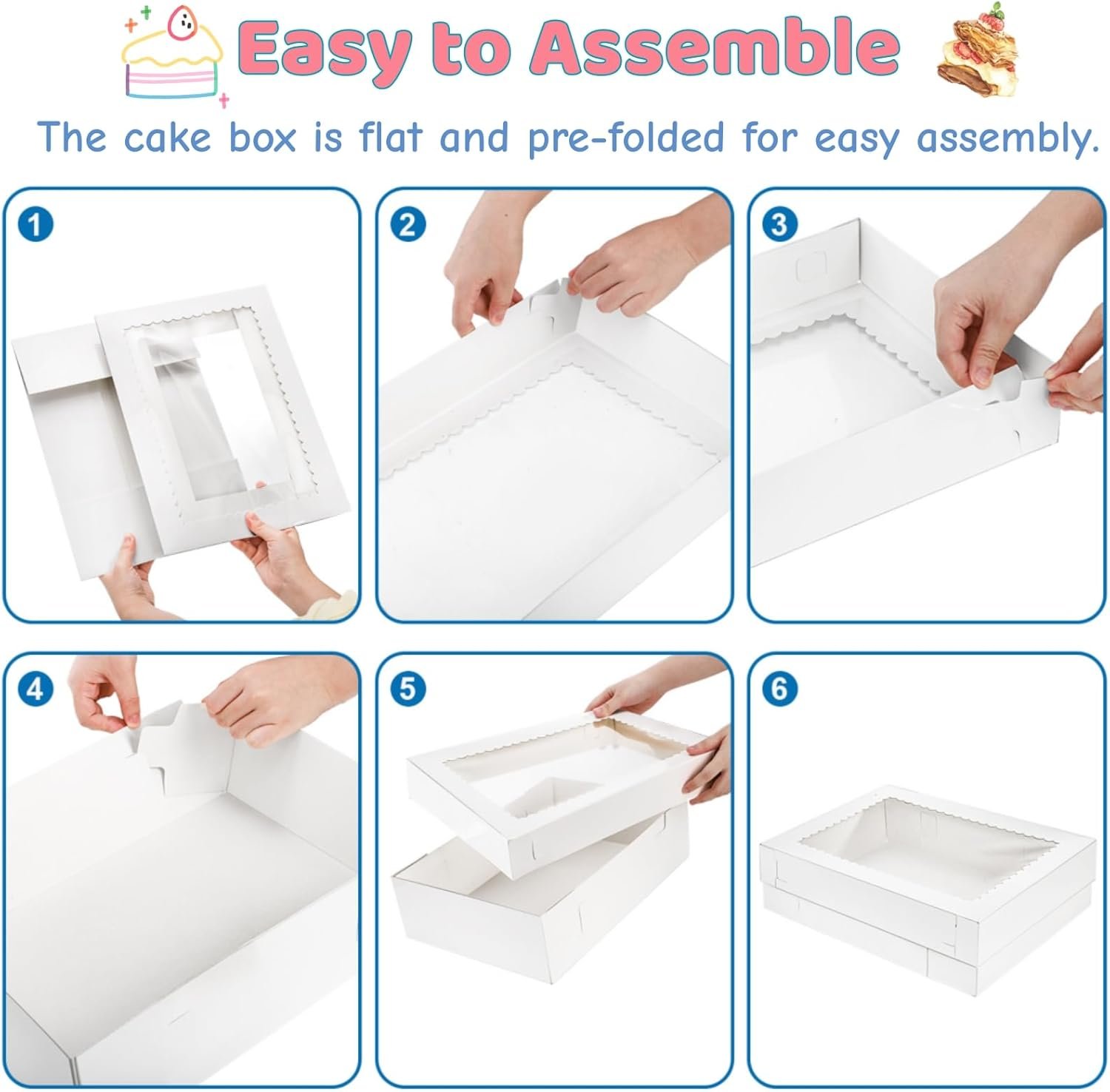 Easy to Assemble

The cake box is flat and pre-folded for easy assembly.

1

2

3

4

5

6