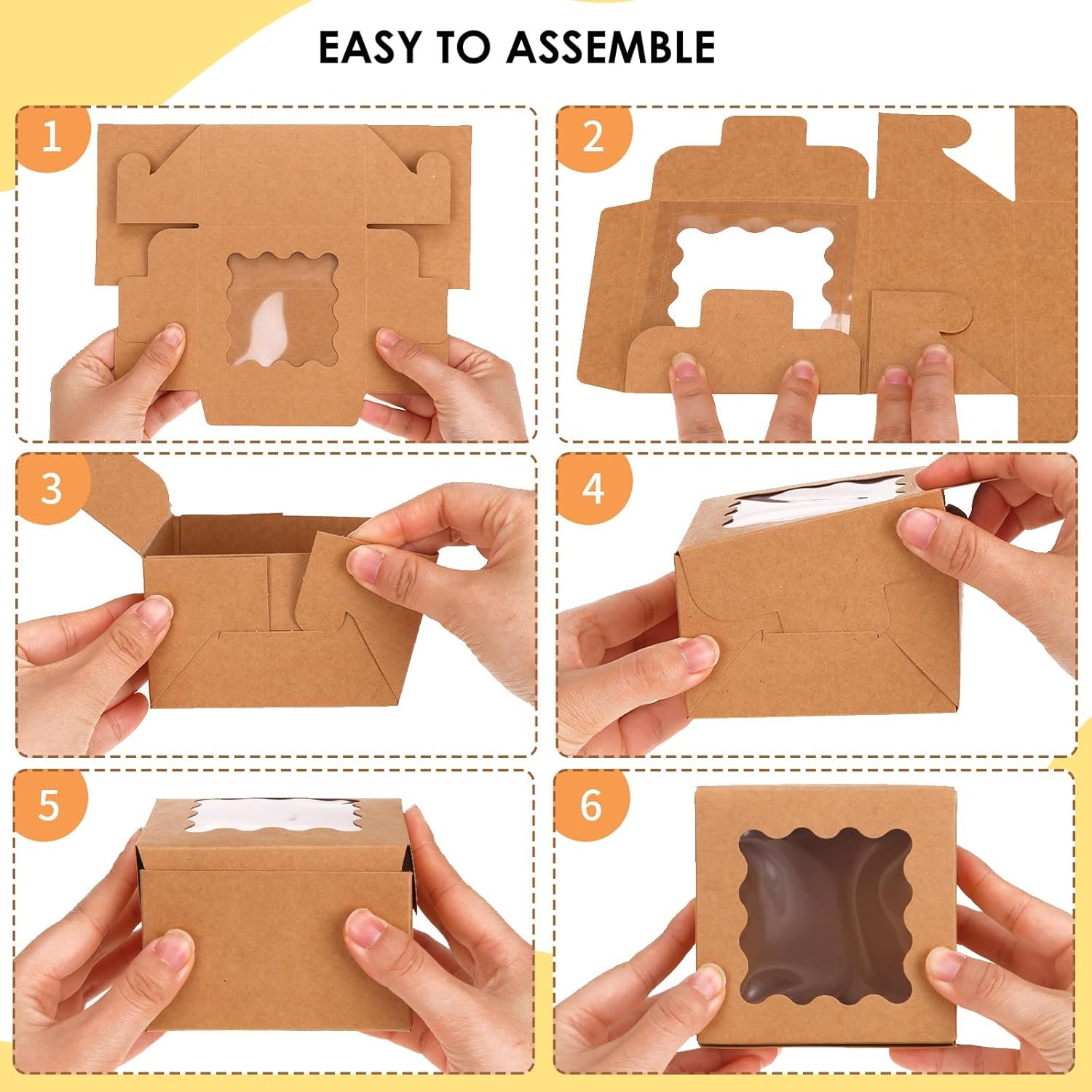 EASY TO ASSEMBLE

1

2

3

4

5

6