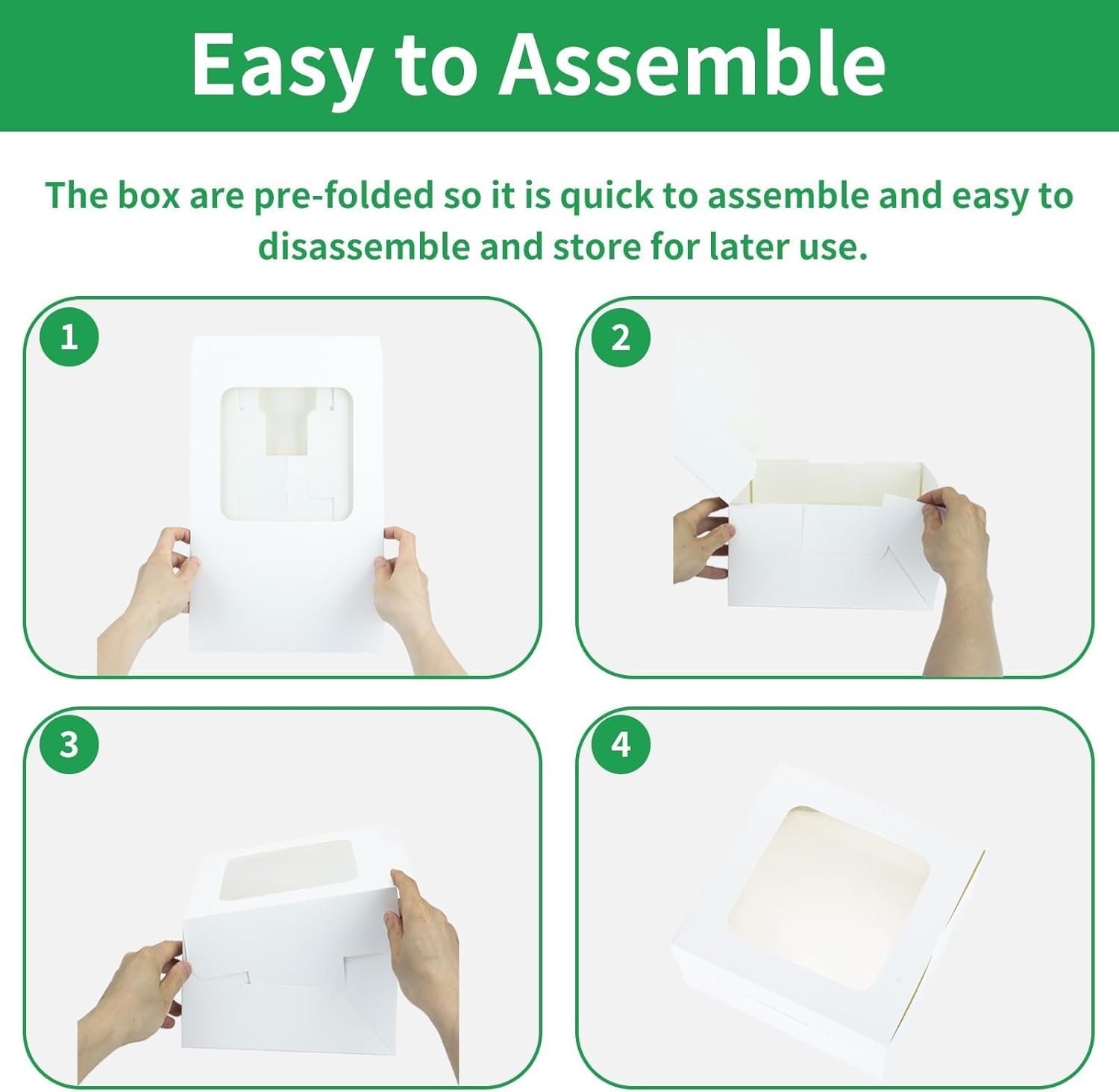 Easy to Assemble

The box are pre-folded so it is quick to assemble and easy to disassemble and store for later use.

1

2

3

4