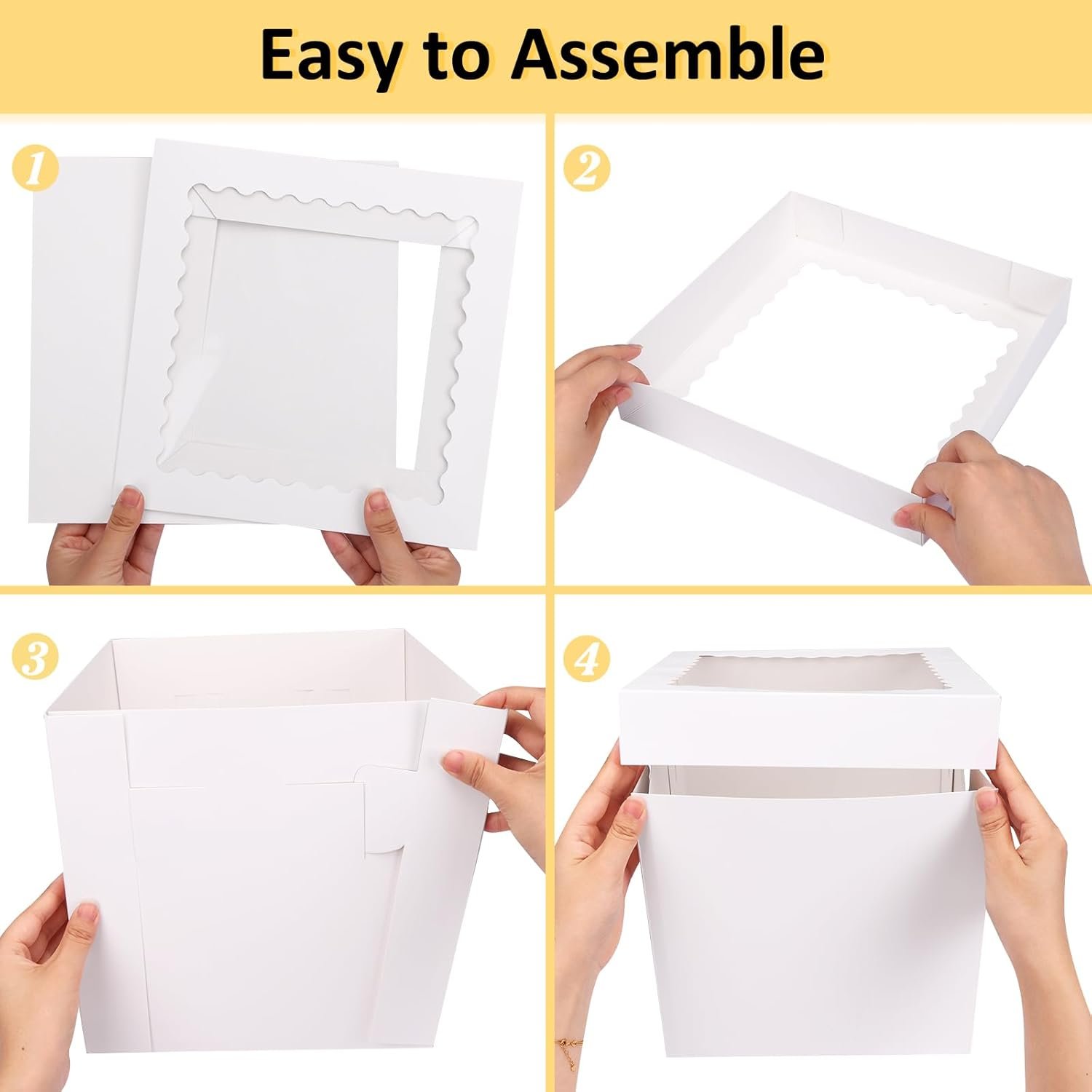 Easy to Assemble

1

2

3

4