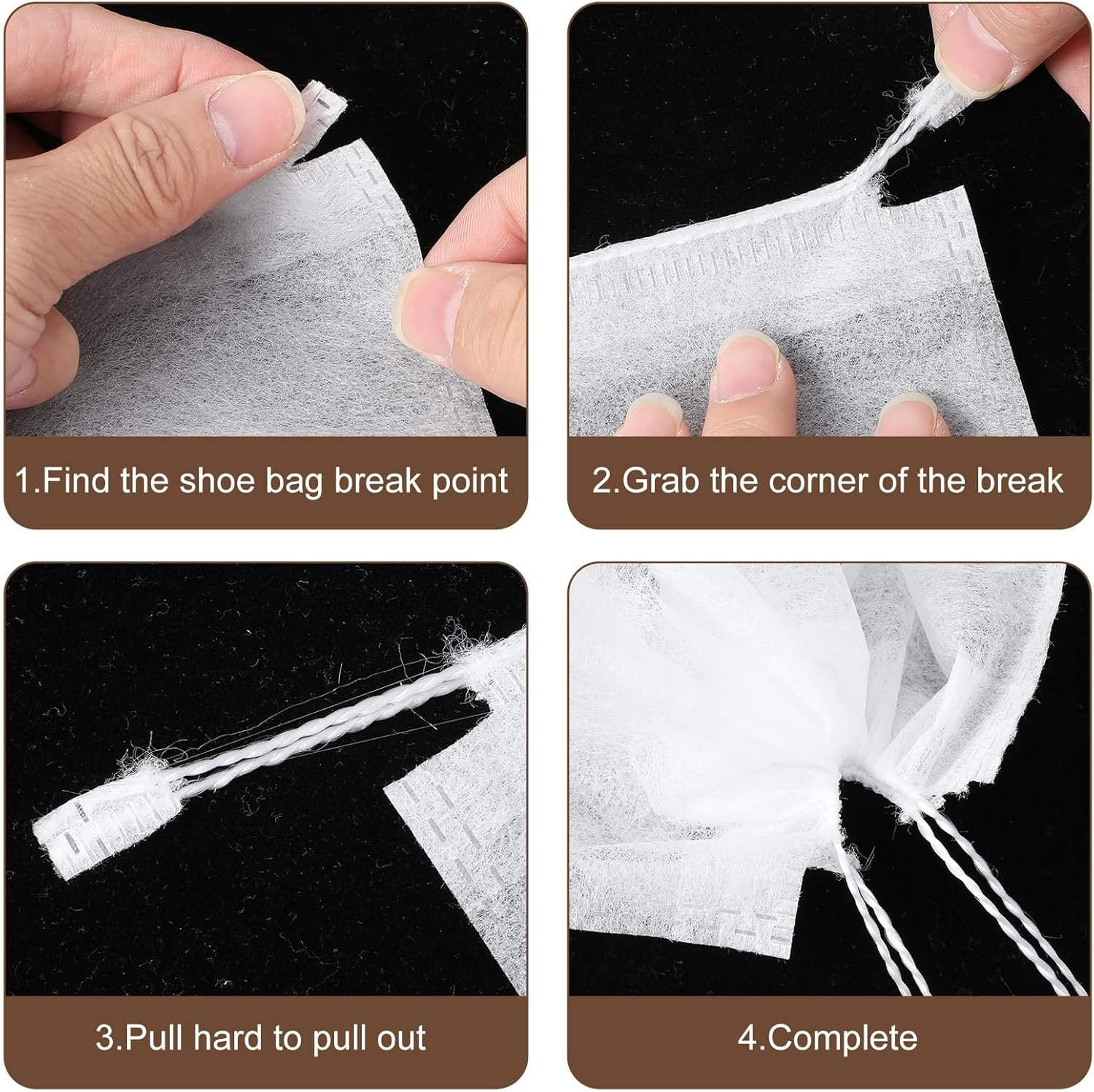 1.Find the shoe bag break point

2.Grab the corner of the break

3.Pull hard to pull out

4.Complete