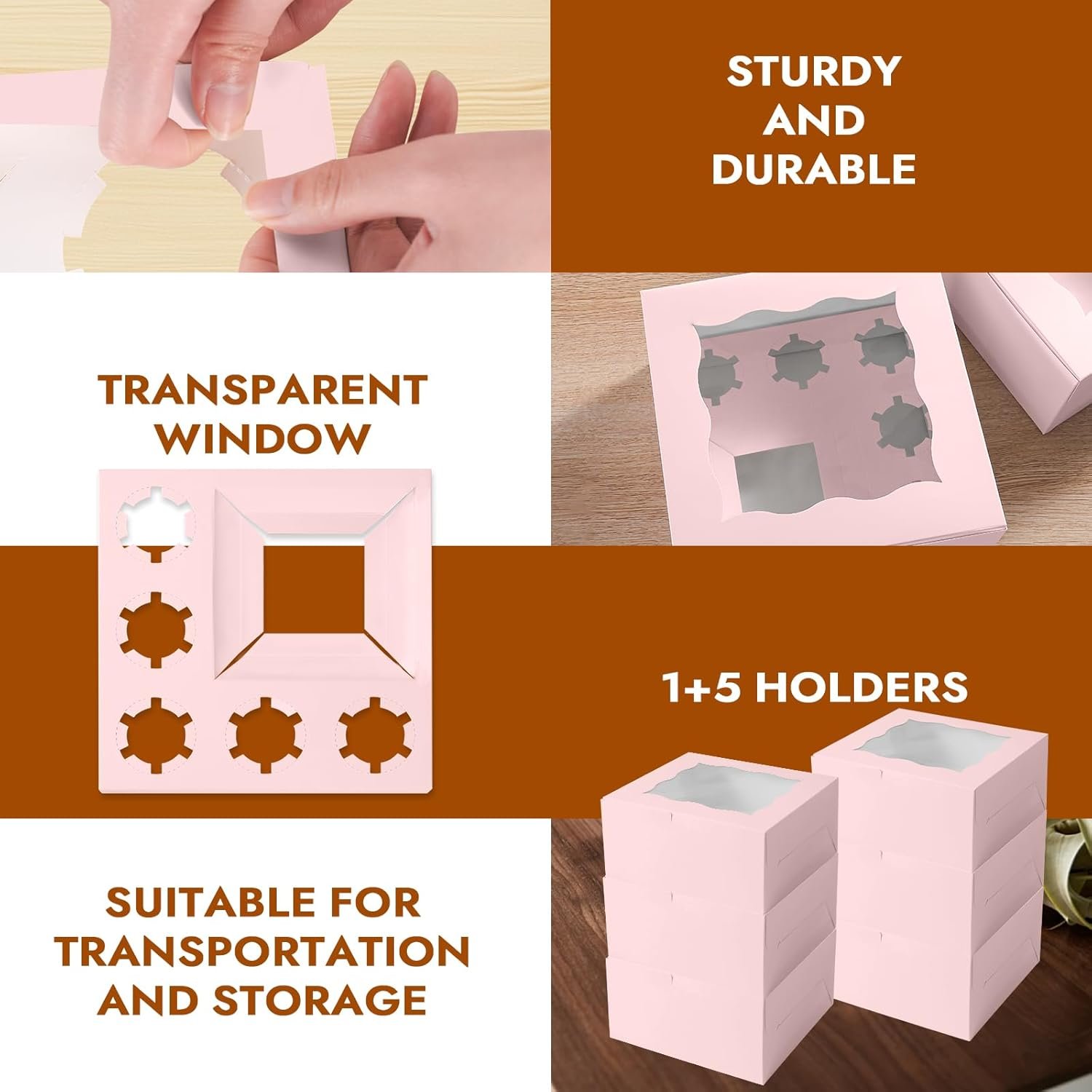 STURDY AND DURABLE

TRANSPARENT WINDOW

1+5 HOLDERS

SUITABLE FOR TRANSPORTATION AND STORAGE