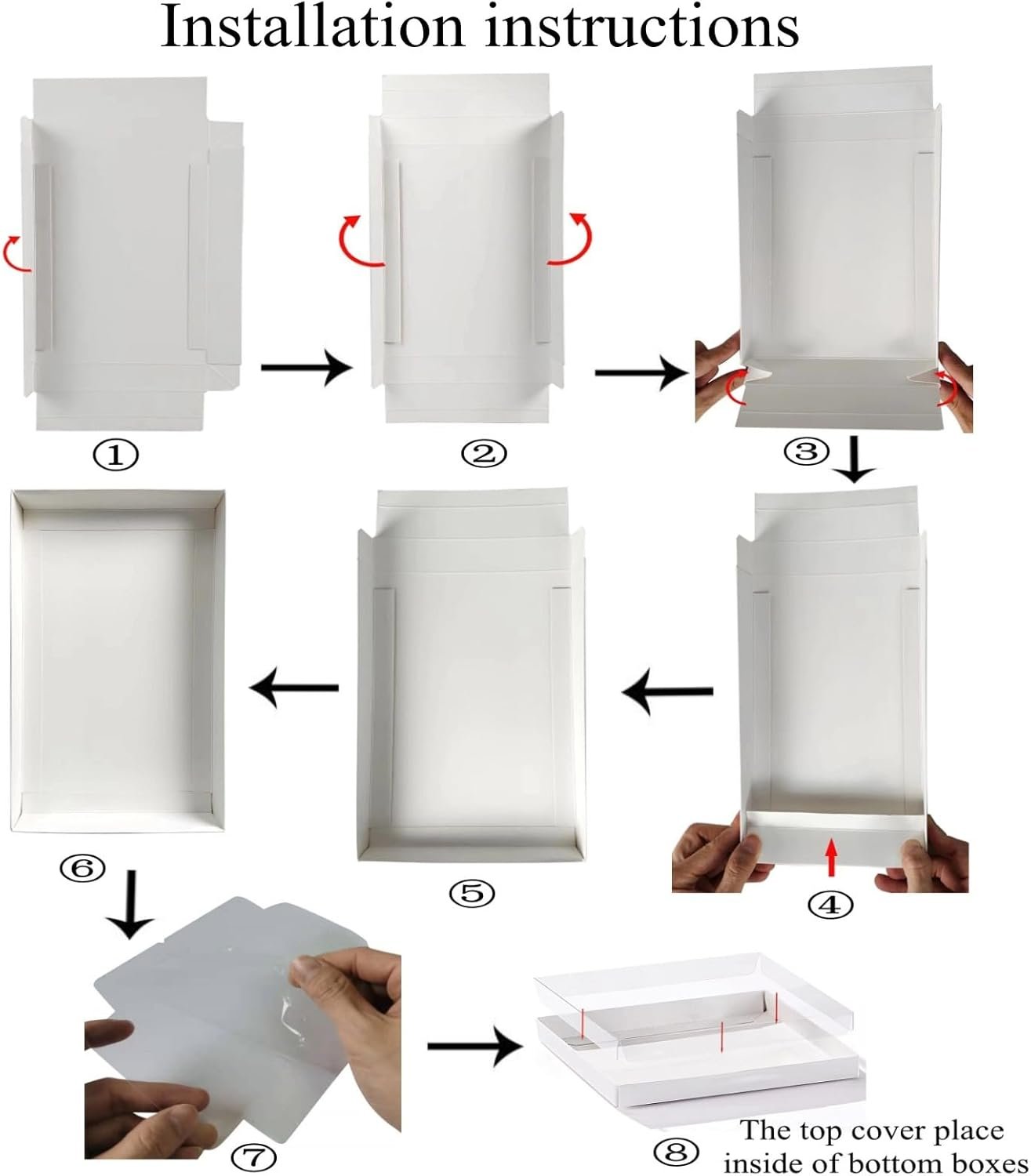 Installation instructions

①

②

③

④

⑤

⑥

⑦

⑧ The top cover place inside of bottom boxes