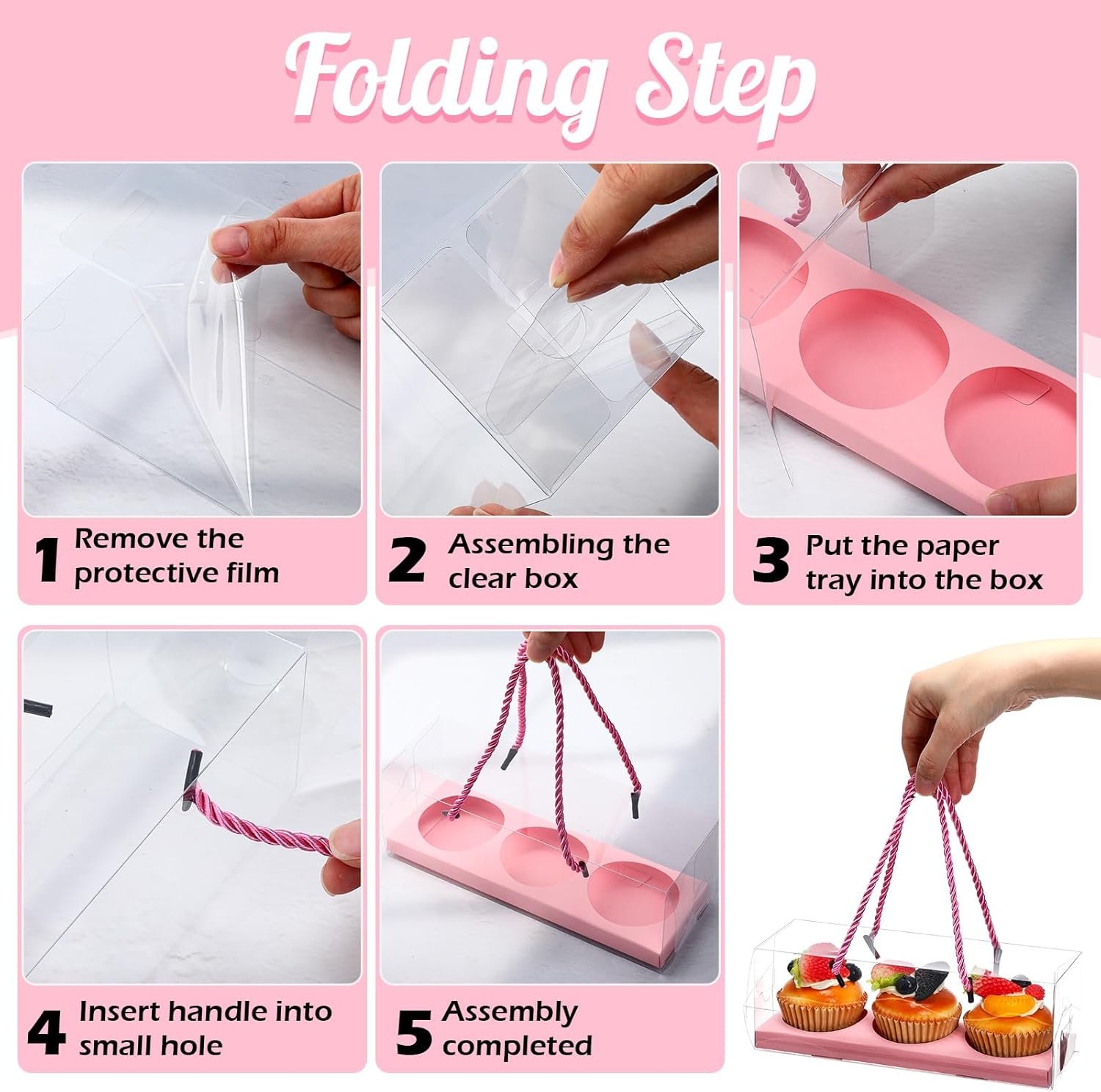 Folding Step

1 Remove the protective film

2 Assembling the clear box

3 Put the paper tray into the box

4 Insert handle into small hole

5 Assembly completed