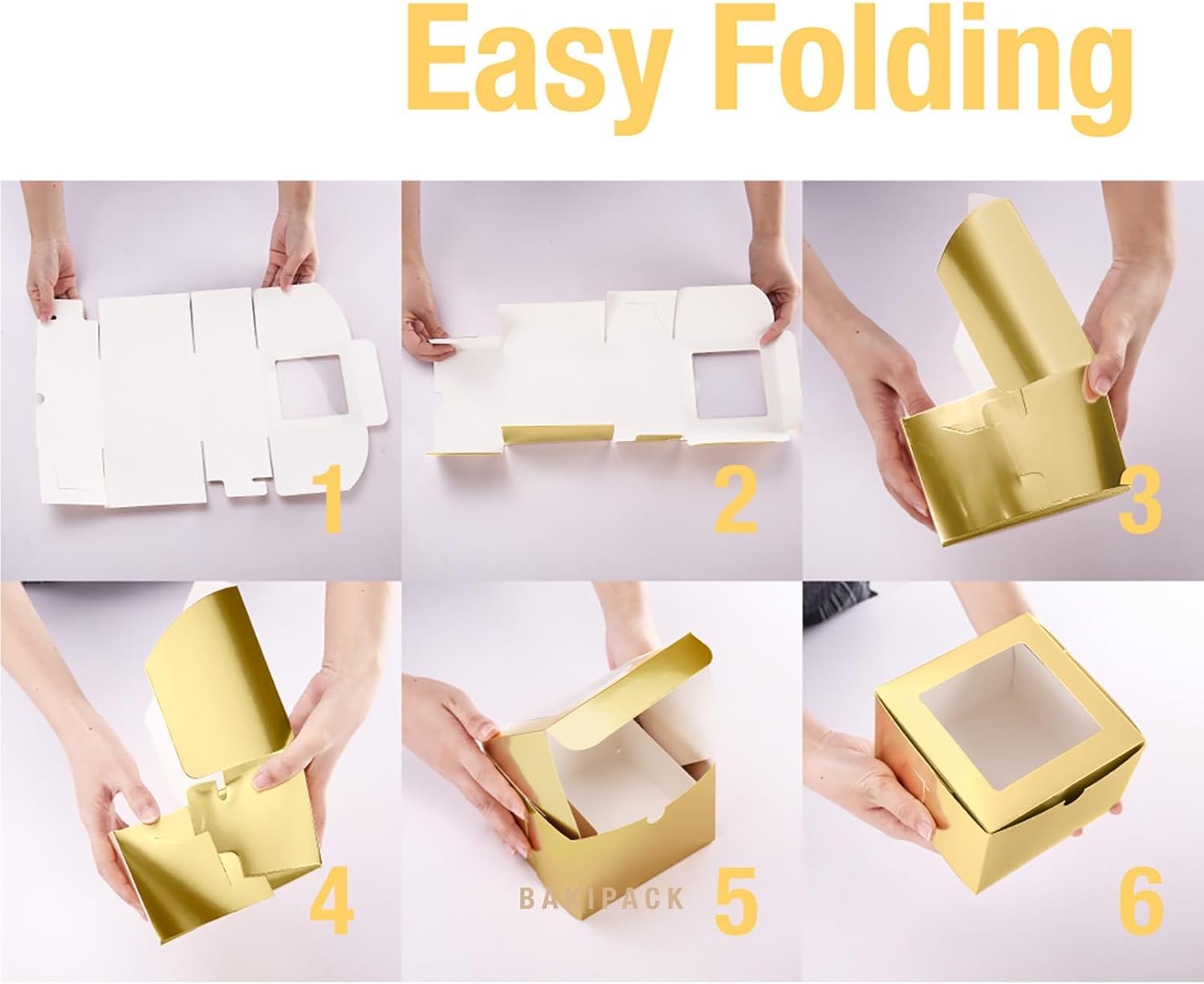 Easy Folding

1

2

3

4

BAKIPACK 5

6