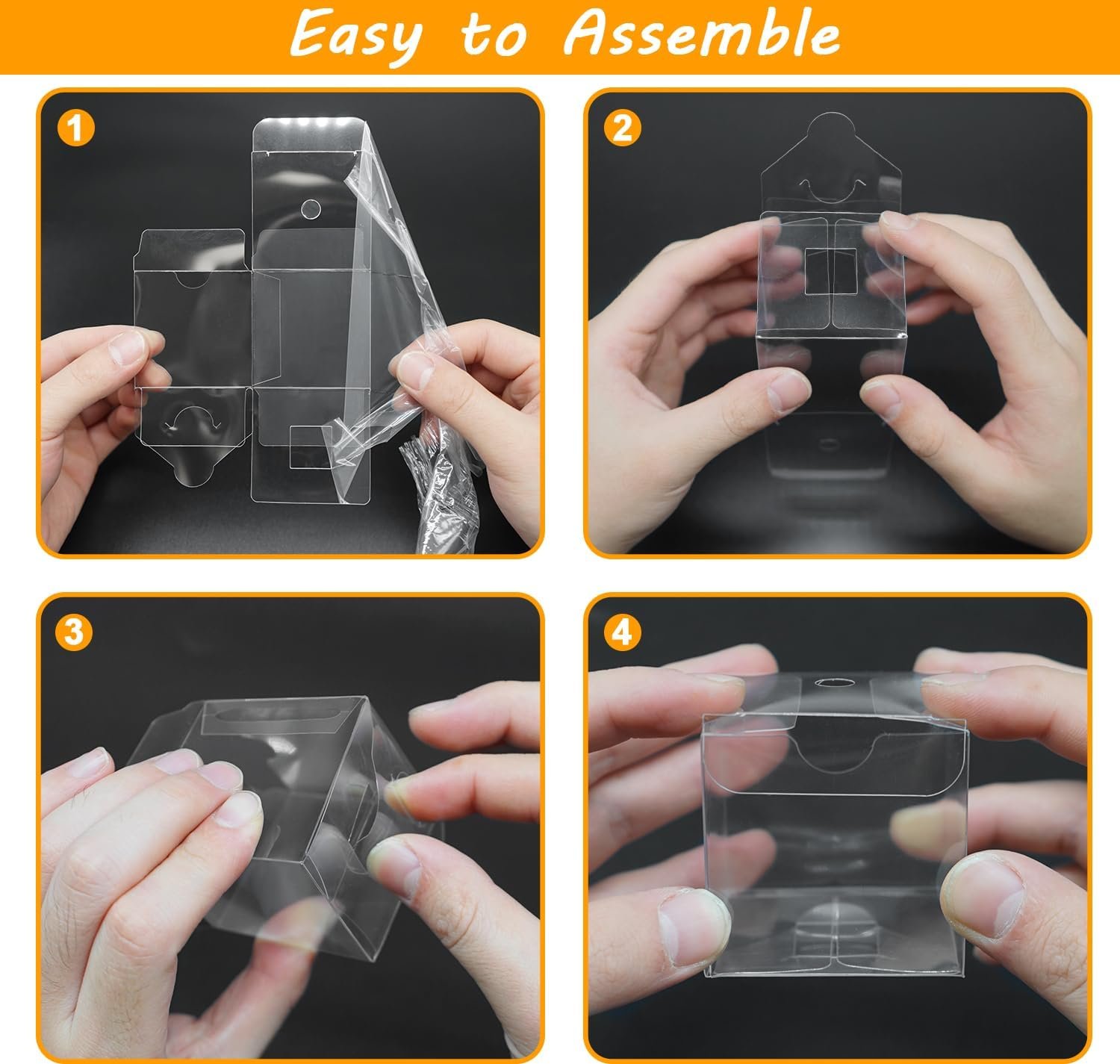 Easy to Assemble

1

2

3

4