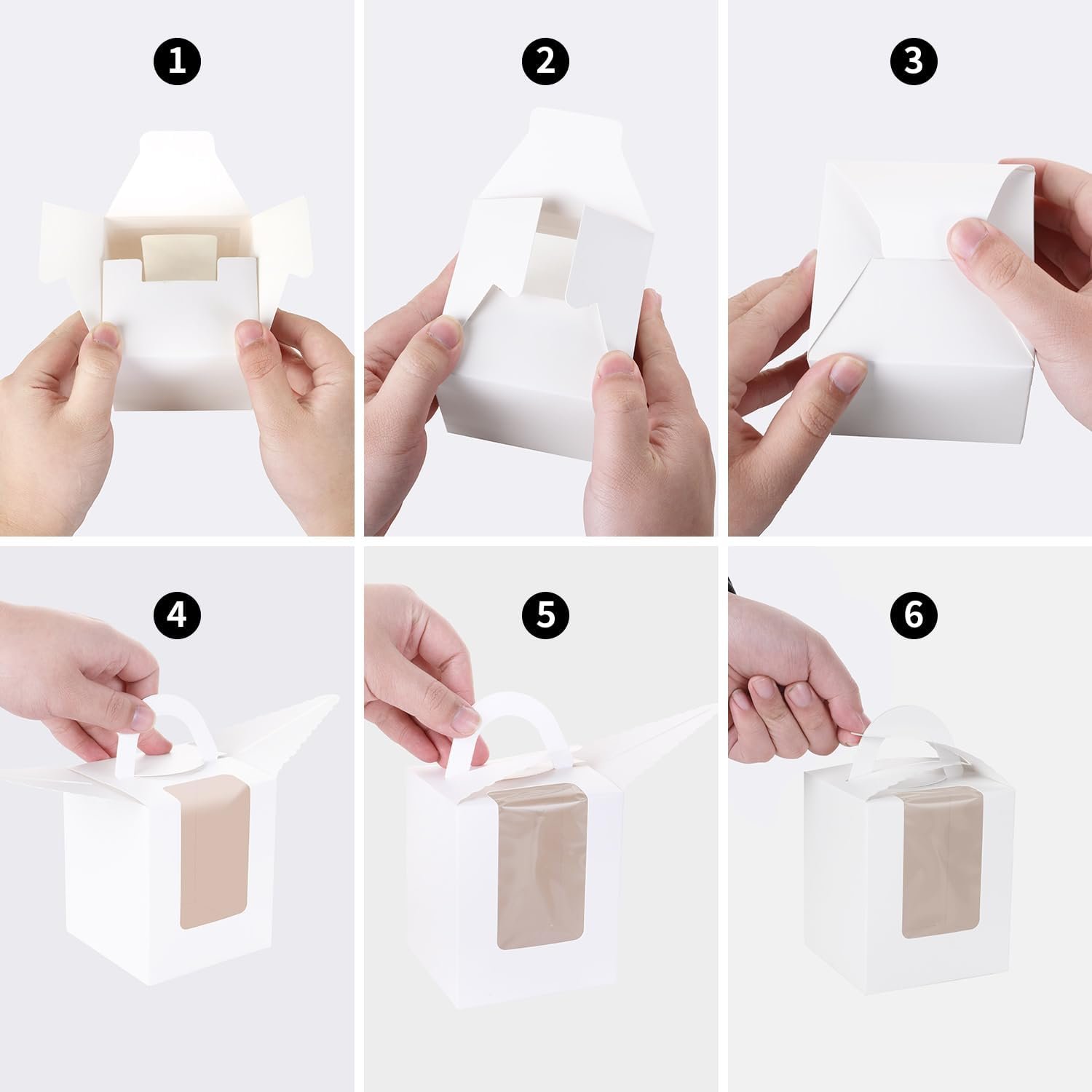 1

2

3

4

5

6