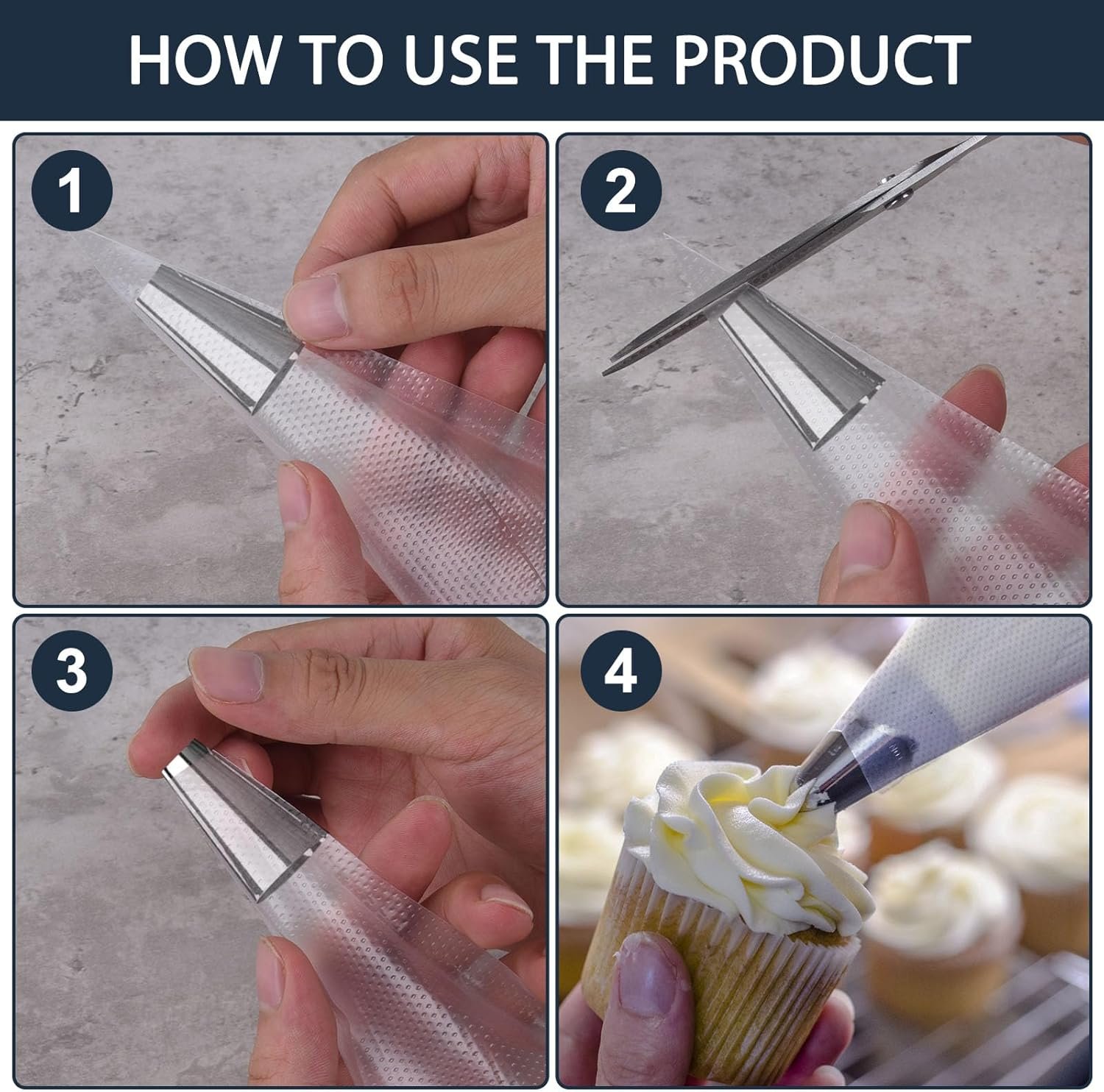 HOW TO USE THE PRODUCT

1

2

3

4