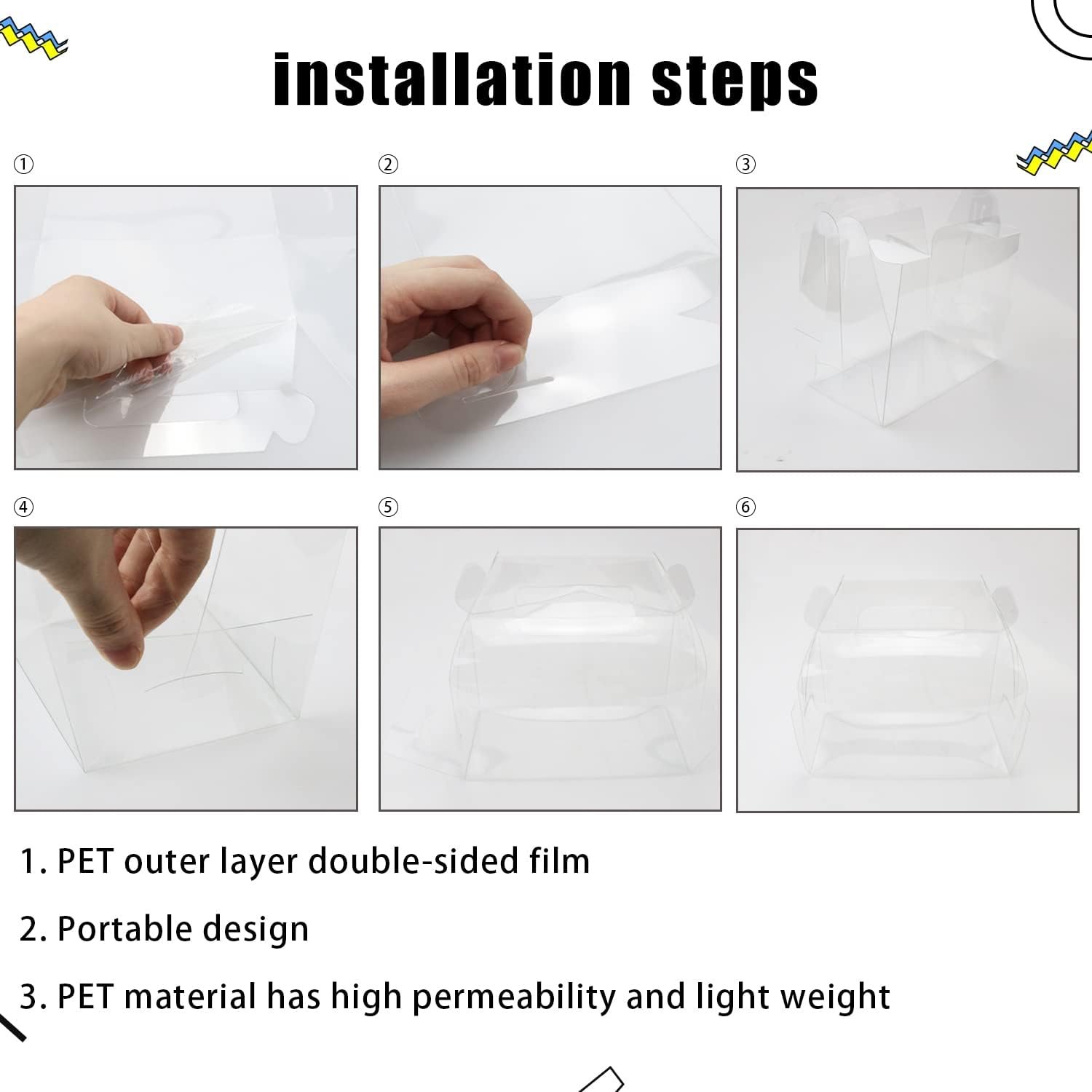 installation steps

①

②

③

④

⑤

⑥

1. PET outer layer double-sided film

2. Portable design

3. PET material has high permeability and light weight