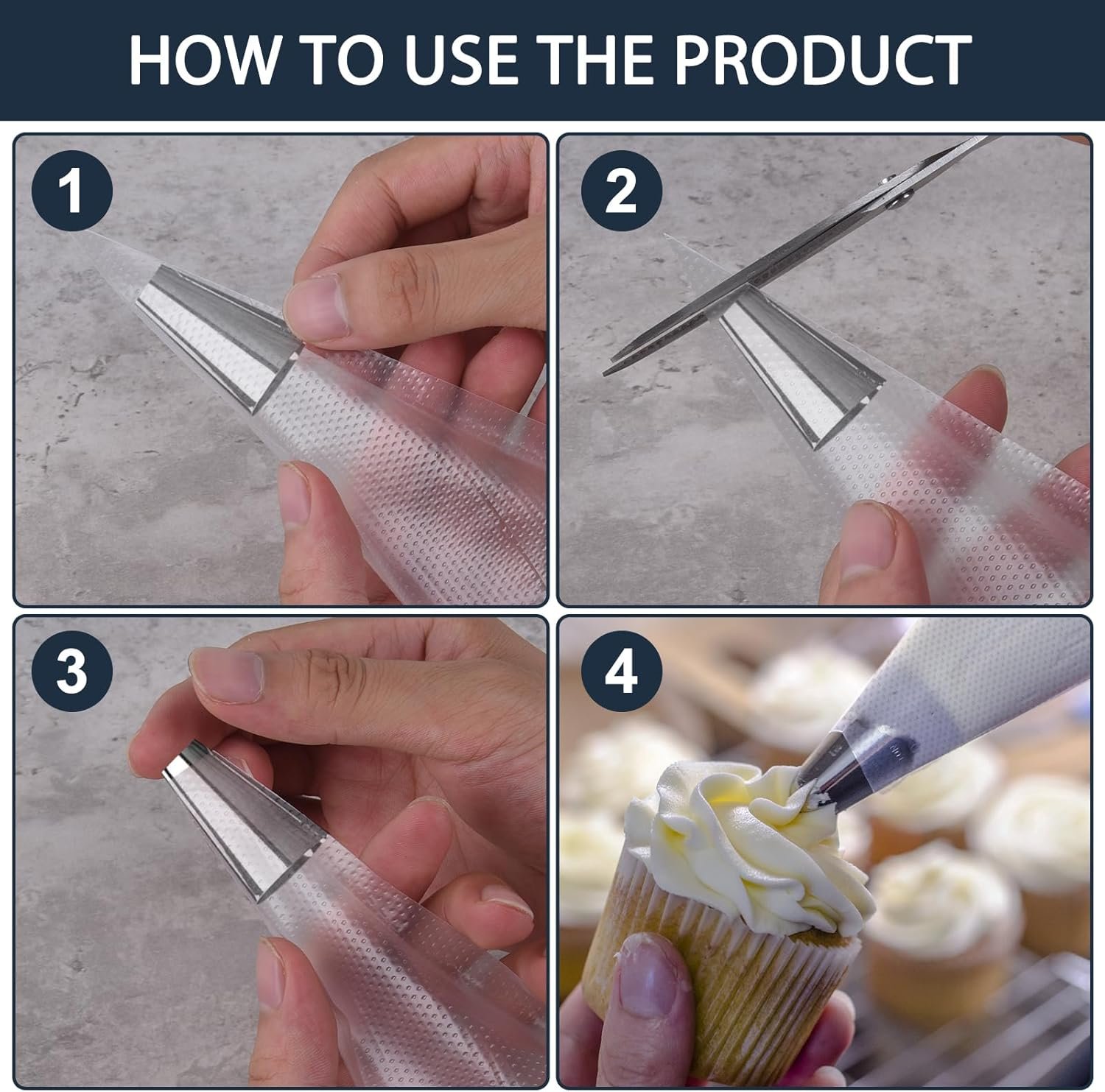 HOW TO USE THE PRODUCT

1

2

3

4