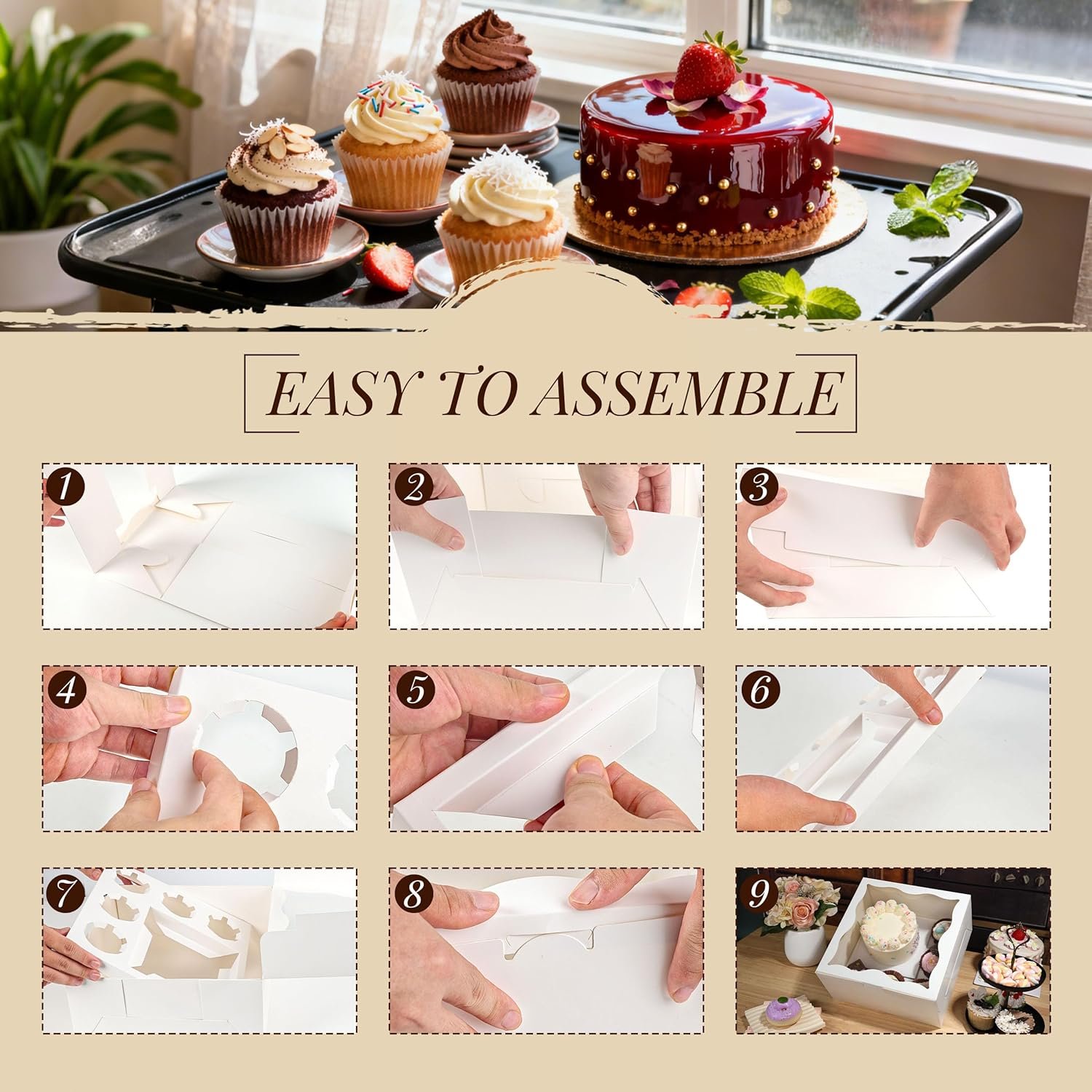 EASY TO ASSEMBLE

1

2

3

4

5

6

7

8

9