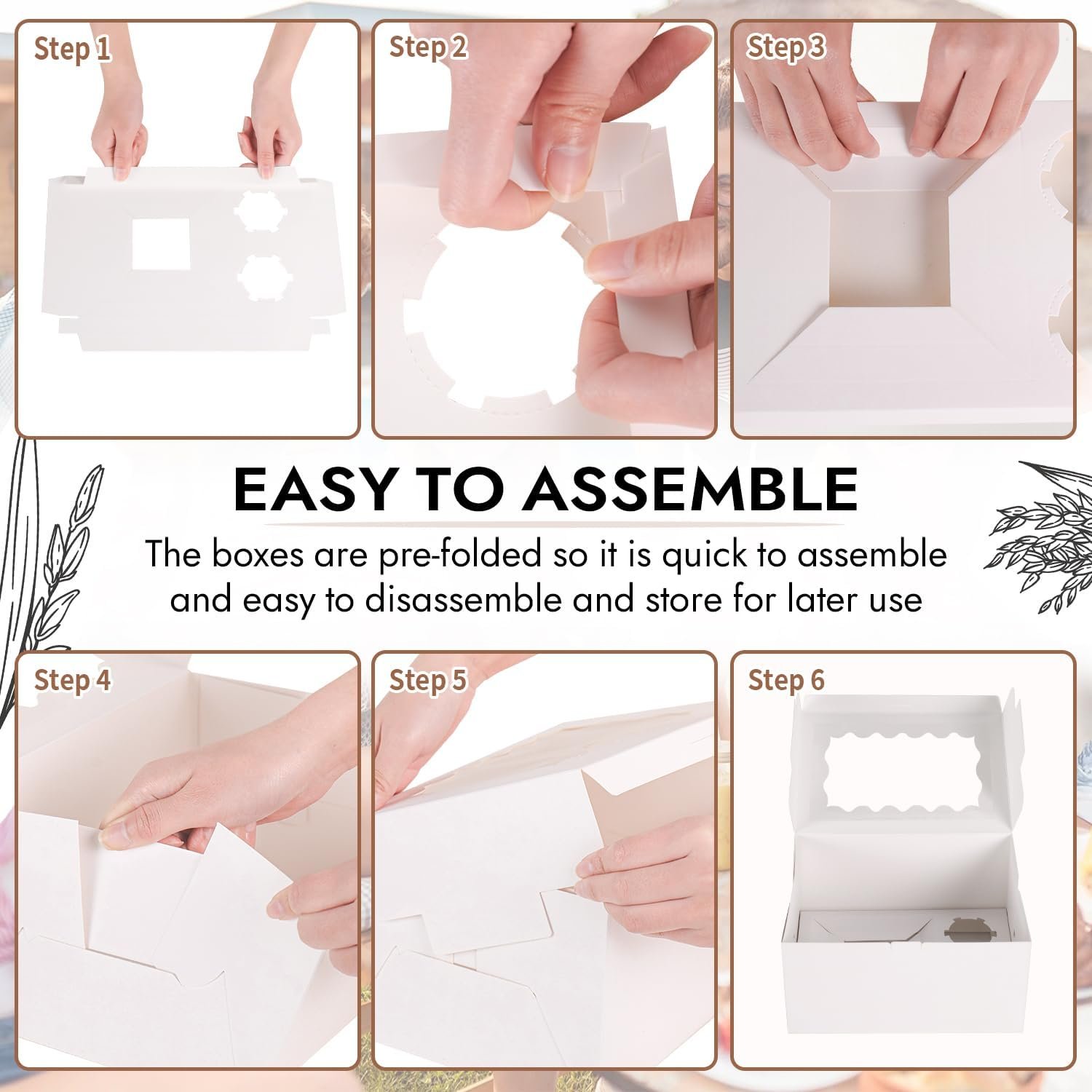 Step 1

Step 2

Step 3

EASY TO ASSEMBLE

The boxes are pre-folded so it is quick to assemble and easy to disassemble and store for later use

Step 4

Step 5

Step 6