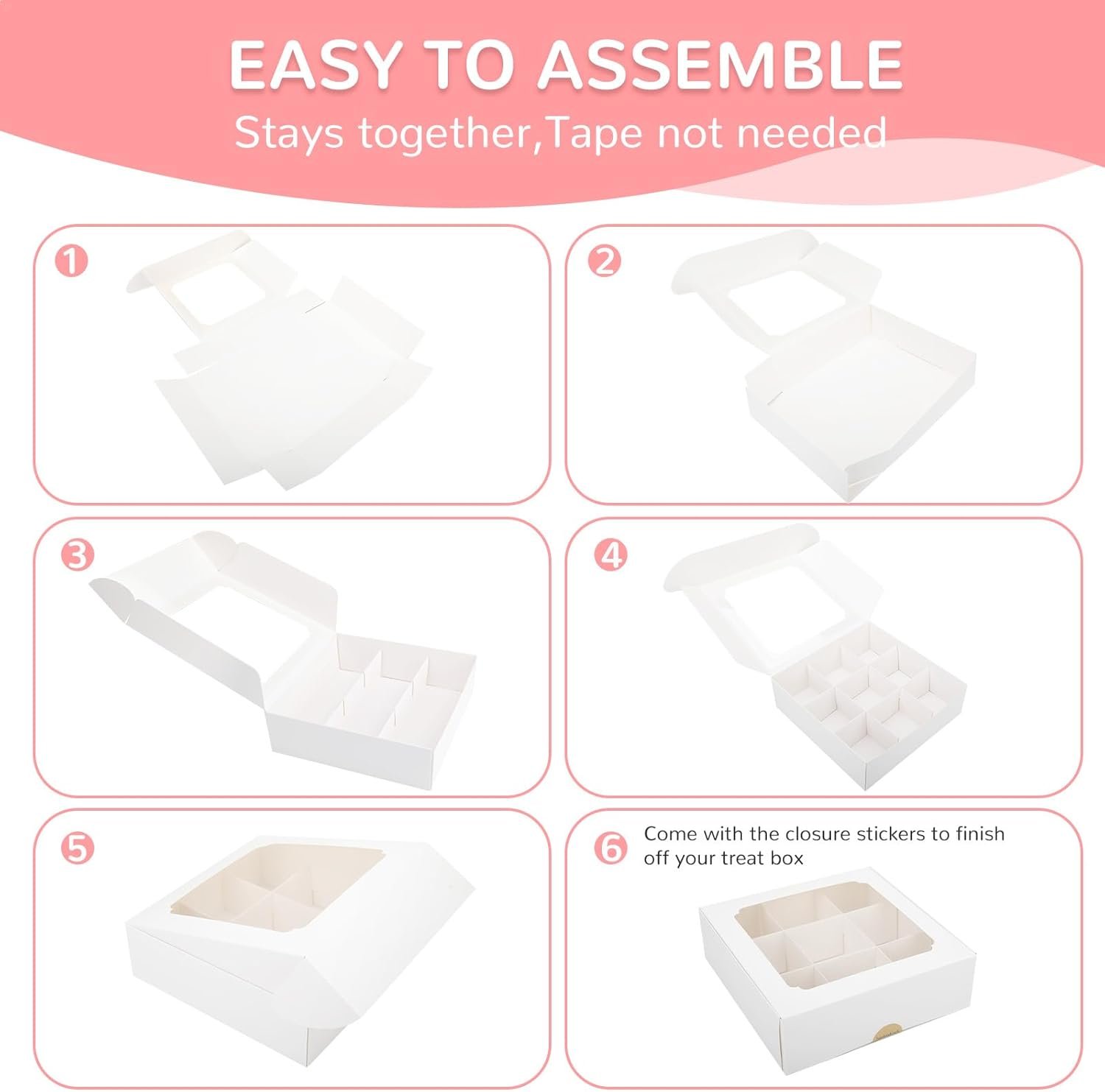 EASY TO ASSEMBLE
Stays together,Tape not needed

1

2

3

4

5

6 Come with the closure stickers to finish off your treat box