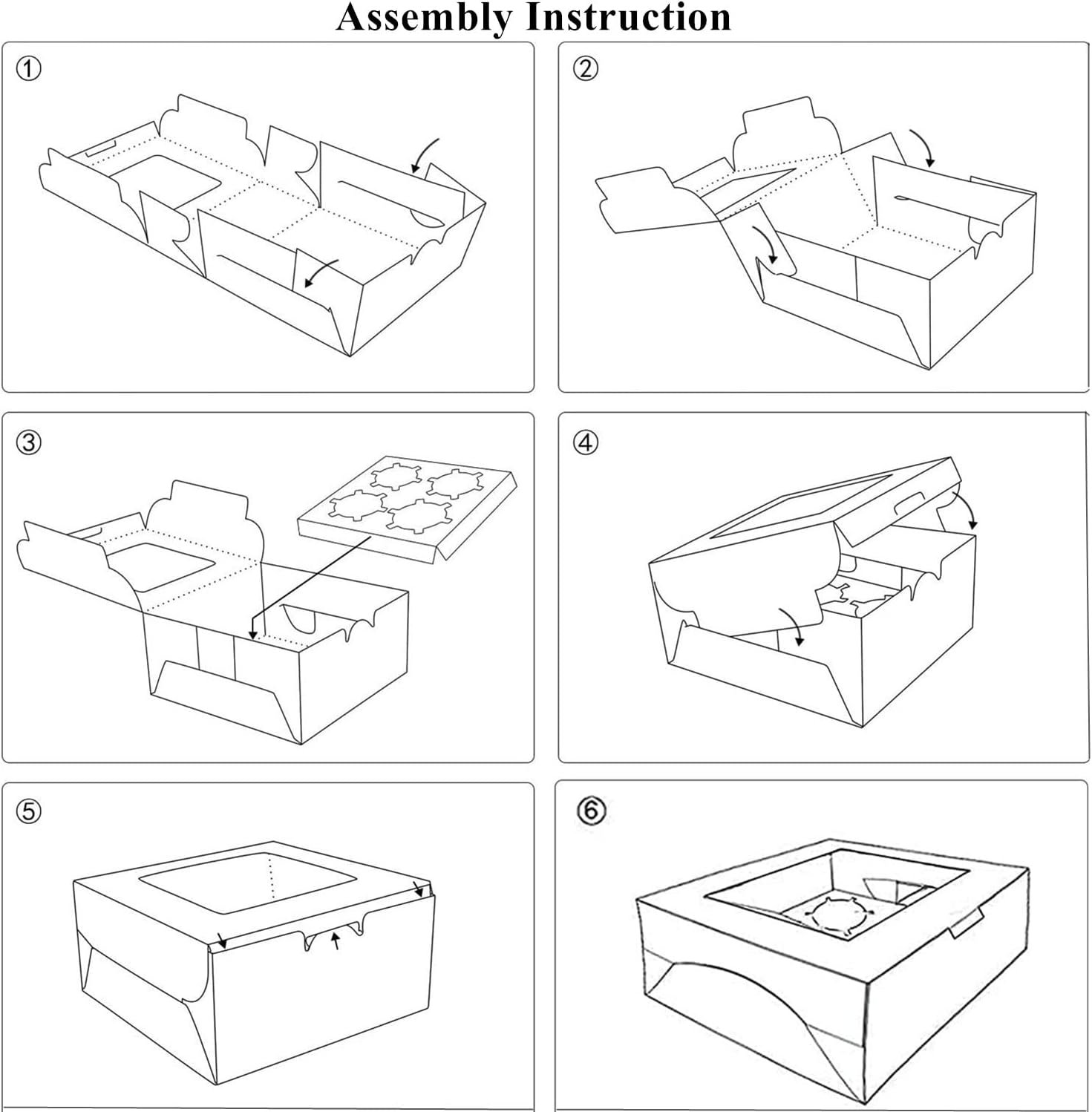 Assembly Instruction

①

②

③

④

⑤

⑥