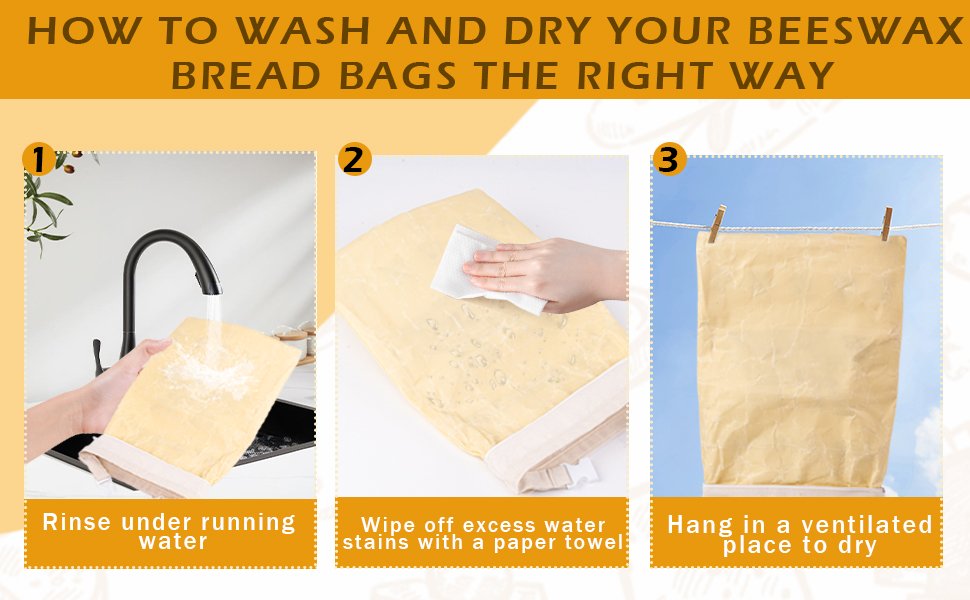 HOW TO WASH AND DRY YOUR BEESWAX BREAD BAGS THE RIGHT WAY

1

Rinse under running water

2

Wipe off excess water stains with a paper towel

3

Hang in a ventilated place to dry