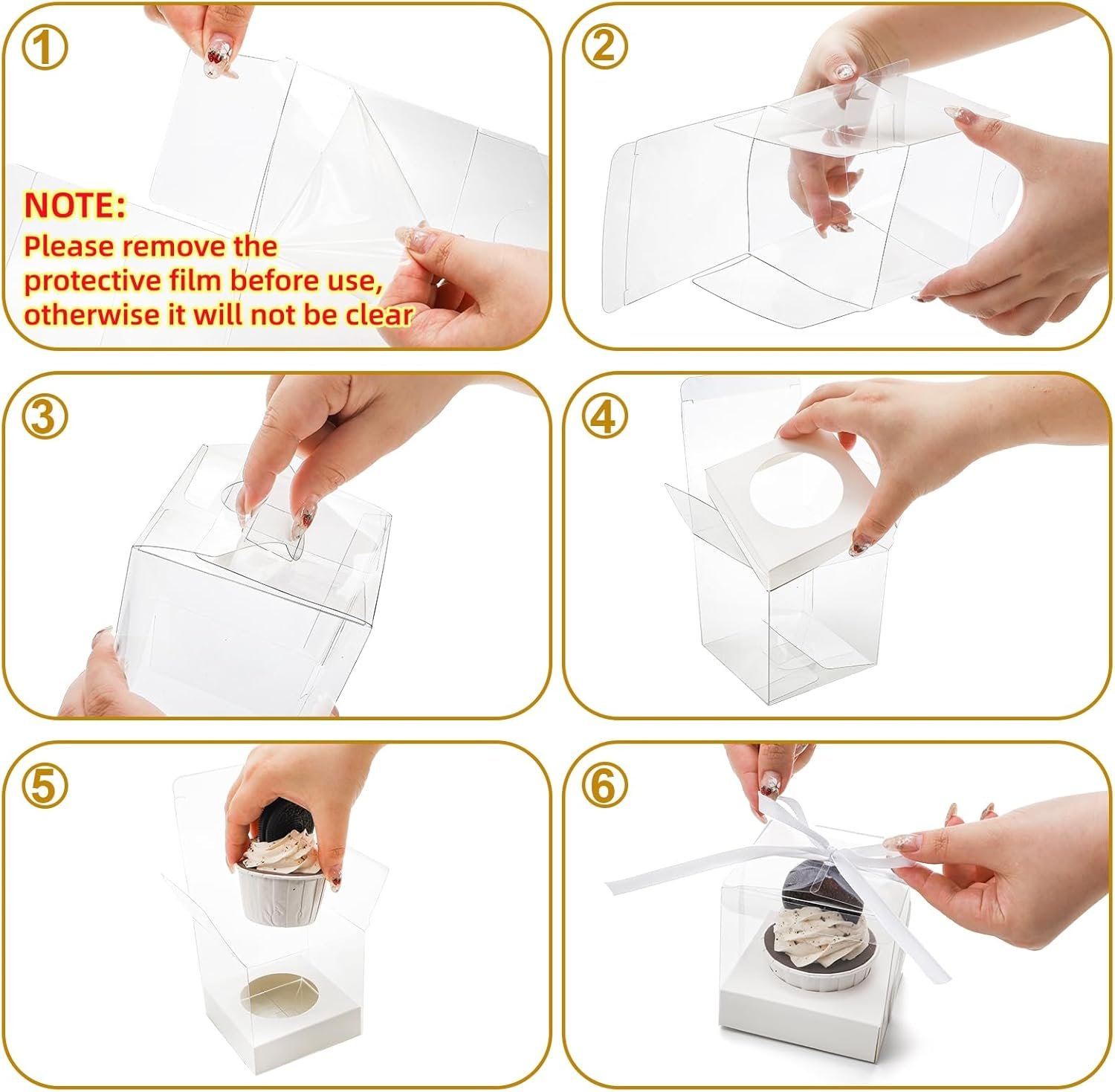 ①

NOTE:
Please remove the protective film before use, otherwise it will not be clear

②

③

④

⑤

⑥