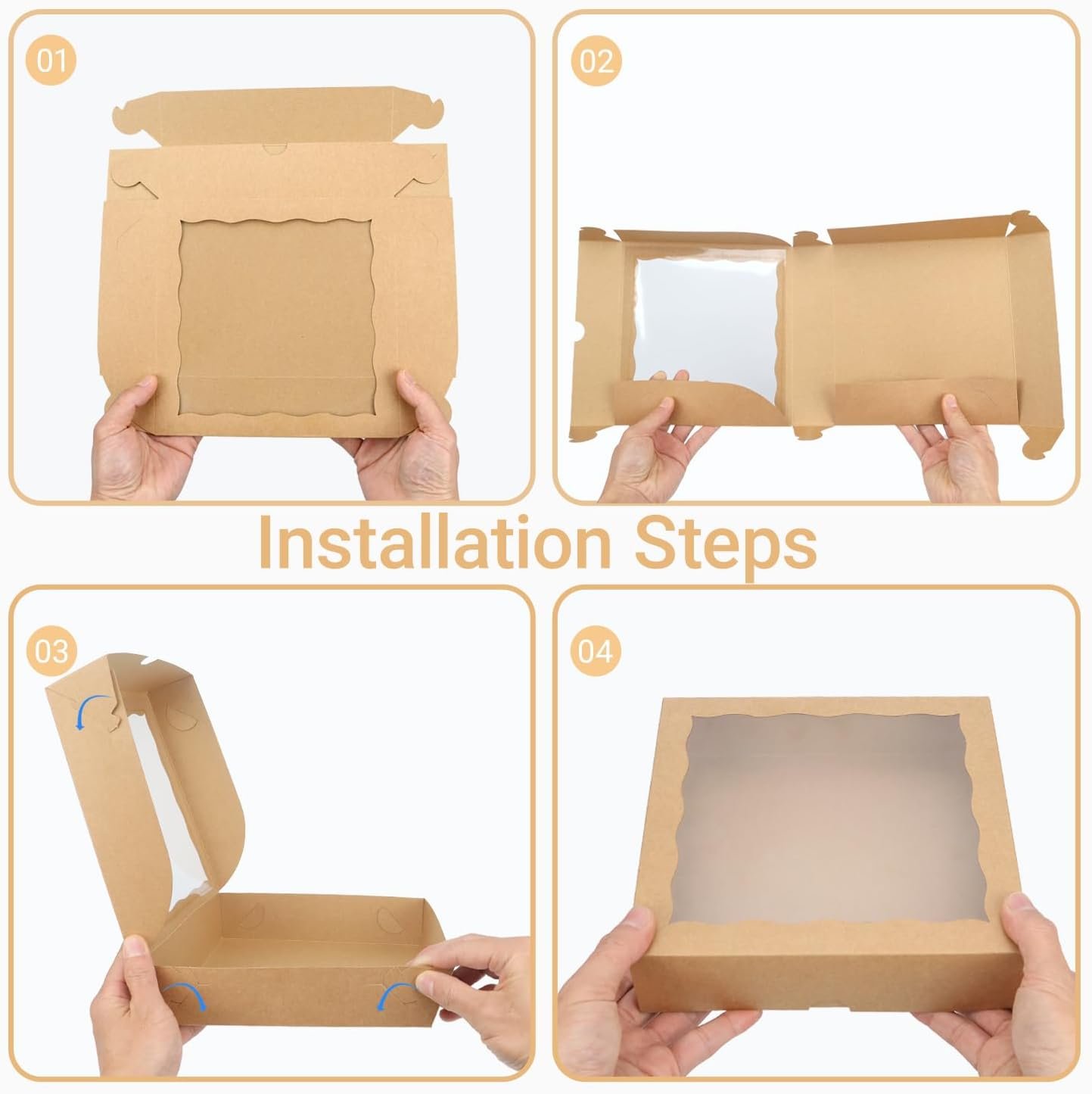 01

02

Installation Steps

03

04