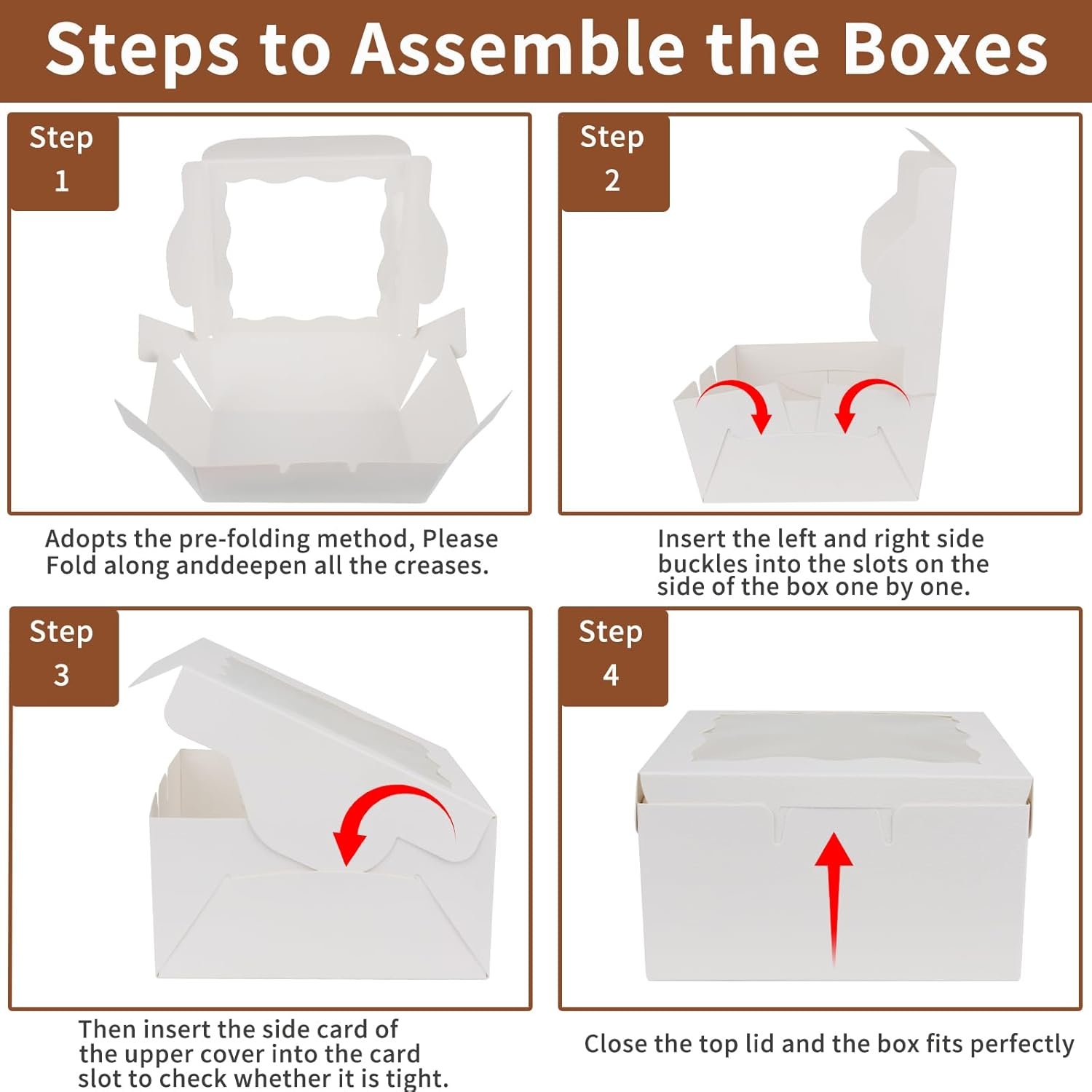 Steps to Assemble the Boxes

Step 1

Adopts the pre-folding method, Please Fold along anddeepen all the creases.

Step 2

Insert the left and right side buckles into the slots on the side of the box one by one.

Step 3

Then insert the side card of the upper cover into the card slot to check whether it is tight.

Step 4

Close the top lid and the box fits perfectly