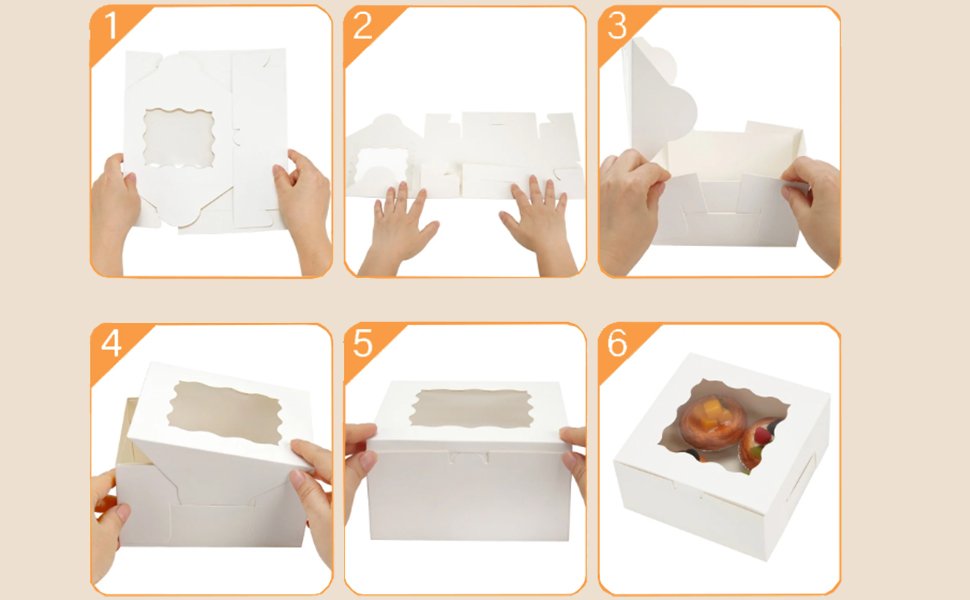 1
2
3
4
5
6