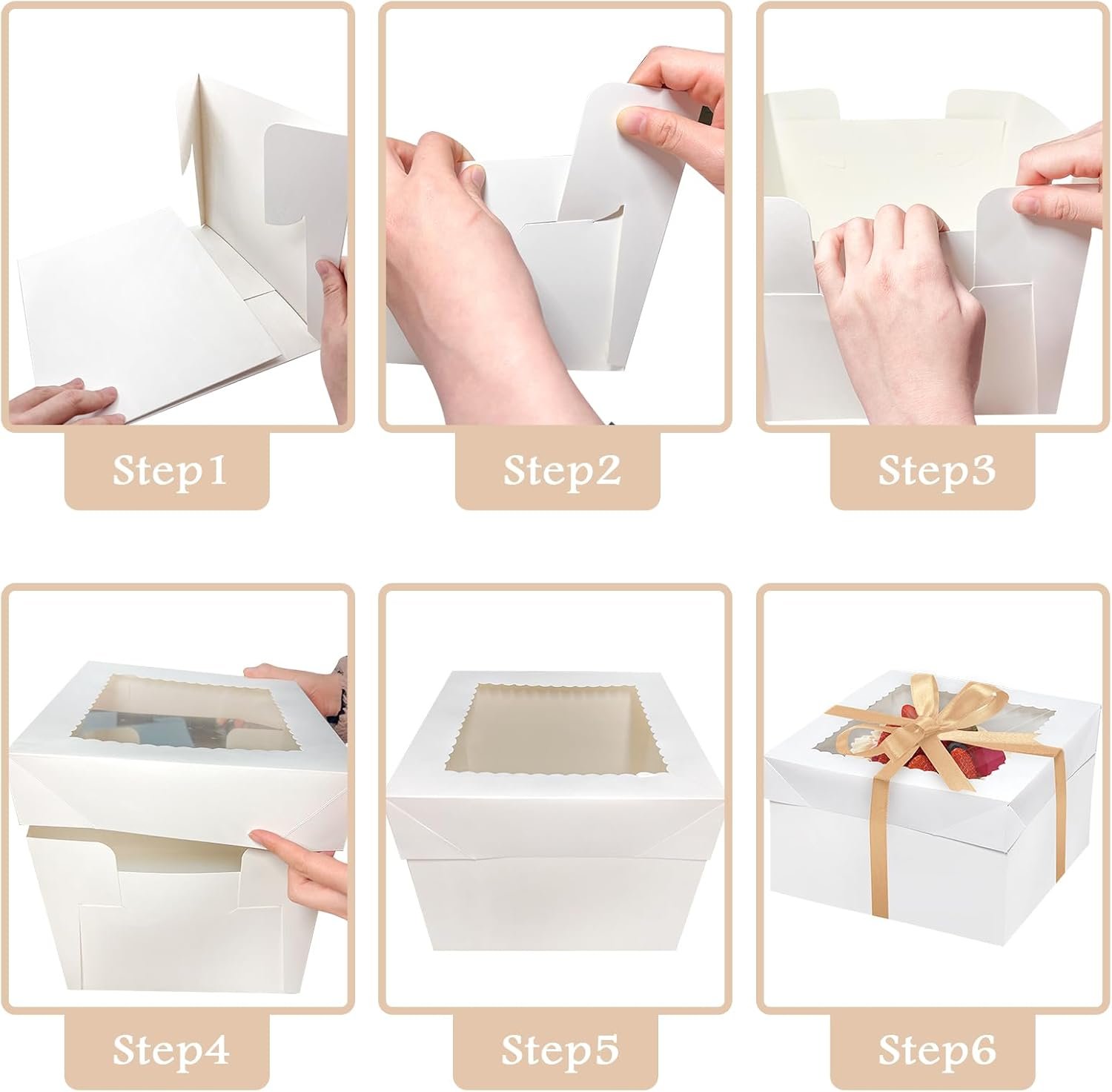 Step1

Step2

Step3

Step4

Step5

Step6