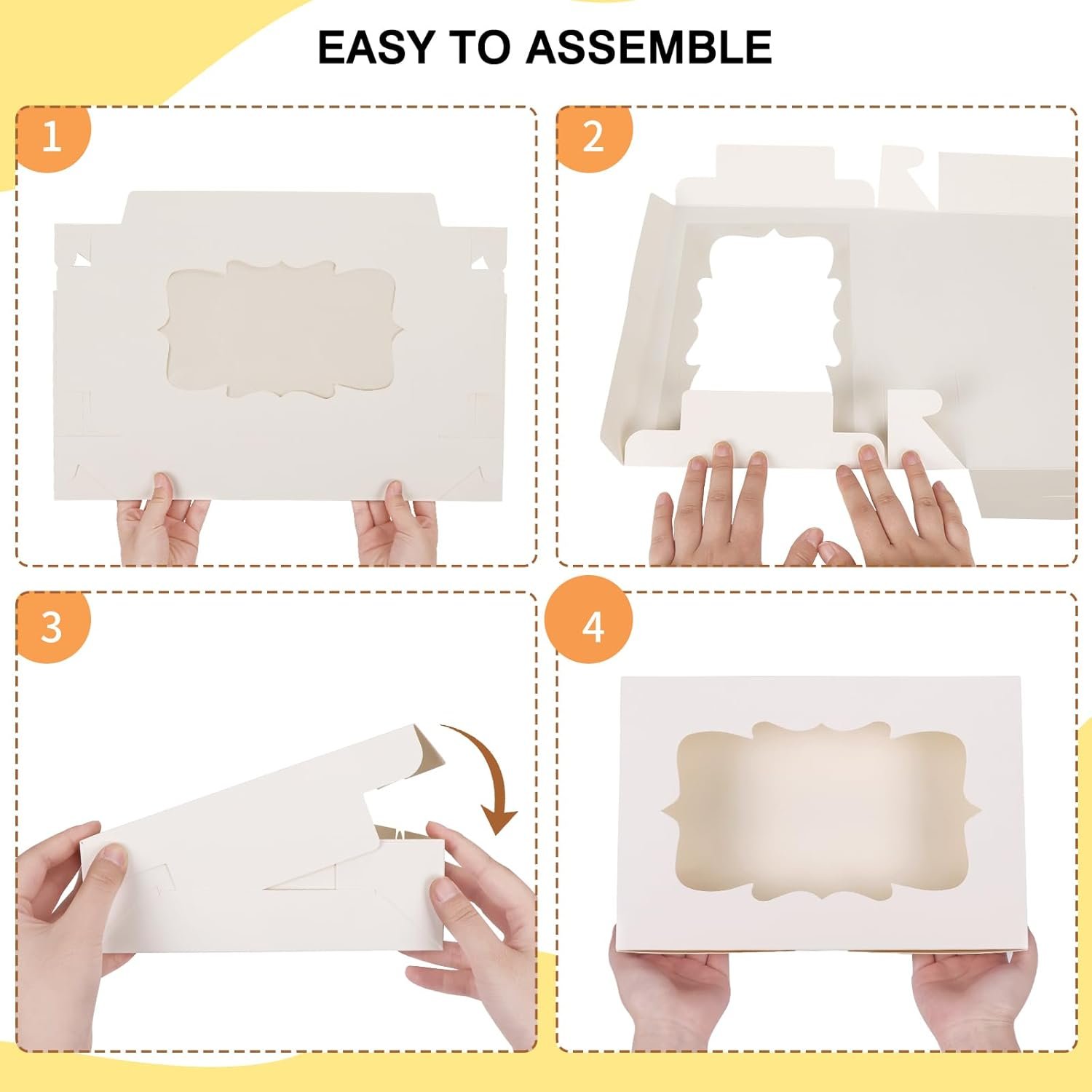 EASY TO ASSEMBLE

1

2

3

4