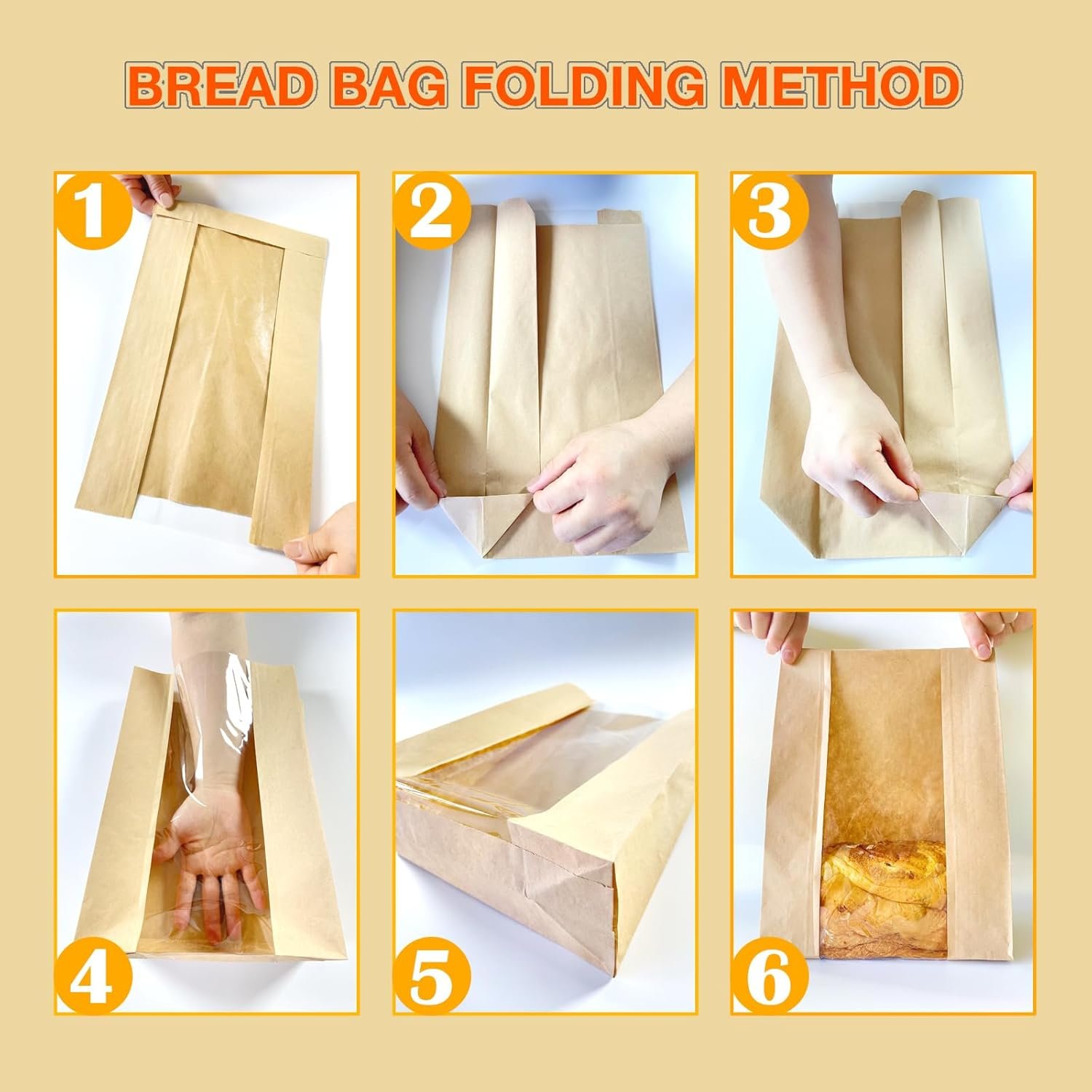 BREAD BAG FOLDING METHOD

1

2

3

4

5

6